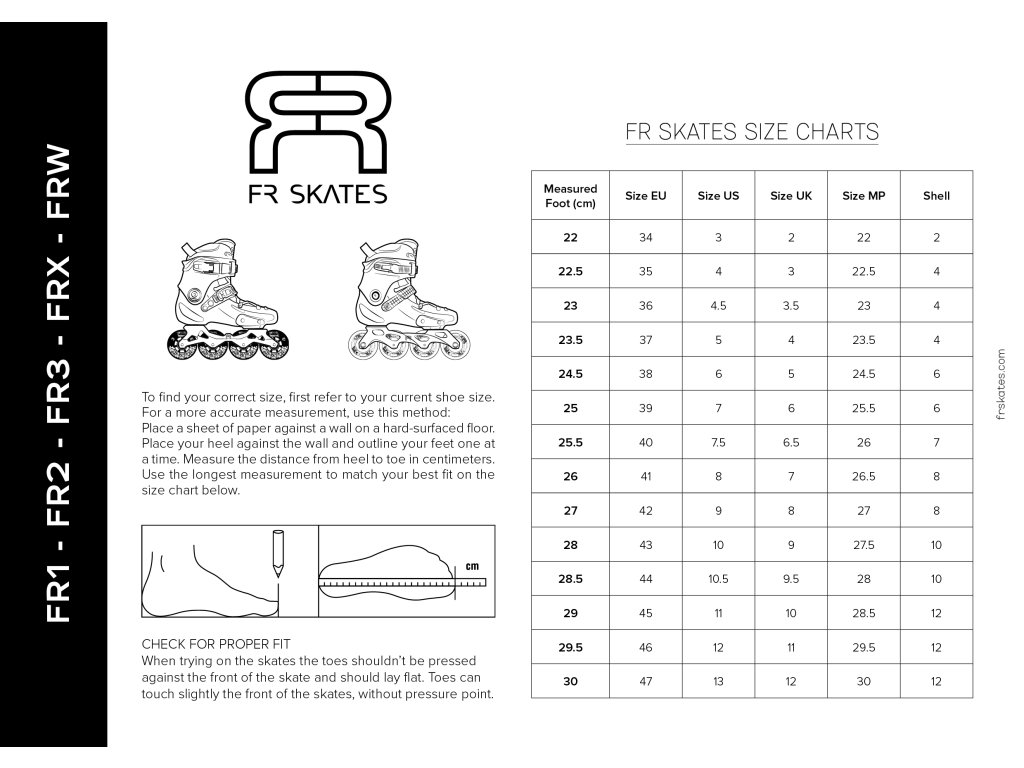 FR1 - FR2 - FR3 - FRX - FRW

FR SKATES

To find your correct size, first refer to your current shoe size. For a more accurate measurement, use this method:
Place a sheet of paper against a wall on a hard-surfaced floor. Place your heel against the wall and outline your feet one at a time. Measure the distance from heel to toe in centimeters. Use the longest measurement to match your best fit on the size chart below.

cm

CHECK FOR PROPER FIT
When trying on the skates the toes shouldn't be pressed against the front of the skate and should lay flat. Toes can touch slightly the front of the skates, without pressure point.

FR SKATES SIZE CHARTS

| Measured Foot (cm) | Size EU | Size US | Size UK | Size MP | Shell |
|---|---|---|---|---|---|
| 22 | 34 | 3 | 2 | 22 | 2 |
| 22.5 | 35 | 4 | 3 | 22.5 | 4 |
| 23 | 36 | 4.5 | 3.5 | 23 | 4 |
| 23.5 | 37 | 5 | 4 | 23.5 | 4 |
| 24.5 | 38 | 6 | 5 | 24.5 | 6 |
| 25 | 39 | 7 | 6 | 25.5 | 6 |
| 25.5 | 40 | 7.5 | 6.5 | 26 | 7 |
| 26 | 41 | 8 | 7 | 26.5 | 8 |
| 27 | 42 | 9 | 8 | 27 | 8 |
| 28 | 43 | 10 | 9 | 27.5 | 10 |
| 28.5 | 44 | 10.5 | 9.5 | 28 | 10 |
| 29 | 45 | 11 | 10 | 28.5 | 12 |
| 29.5 | 46 | 12 | 11 | 29.5 | 12 |
| 30 | 47 | 13 | 12 | 30 | 12 |

frskates.com