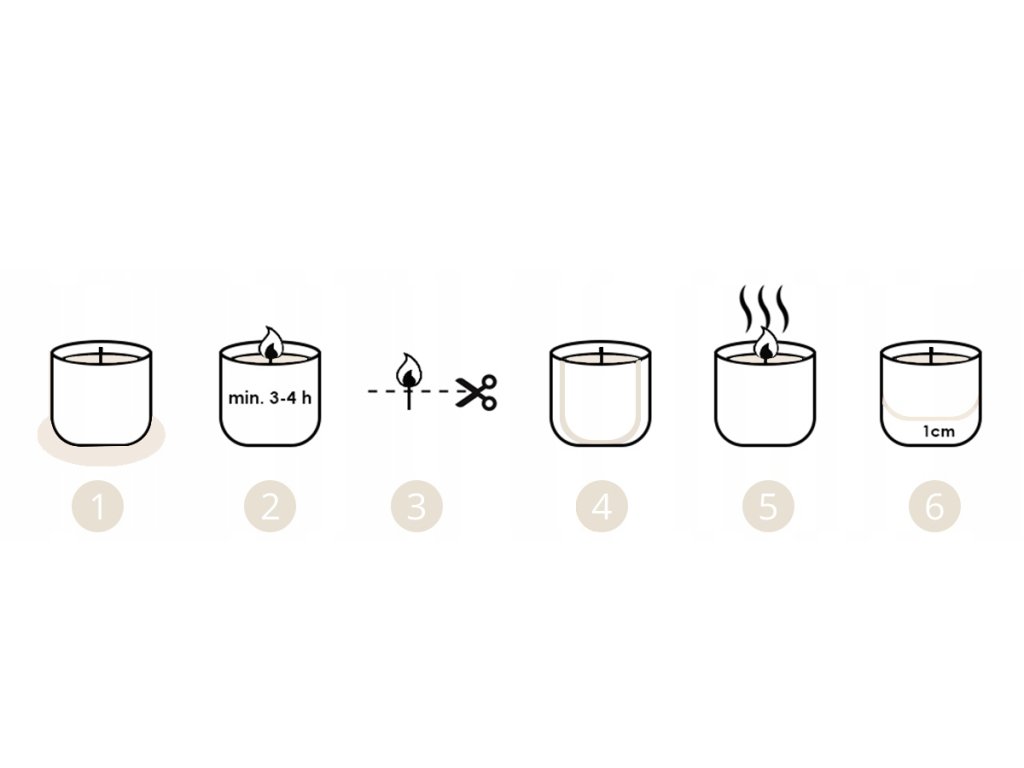 min. 3-4 h

1cm

1 2 3 4 5 6