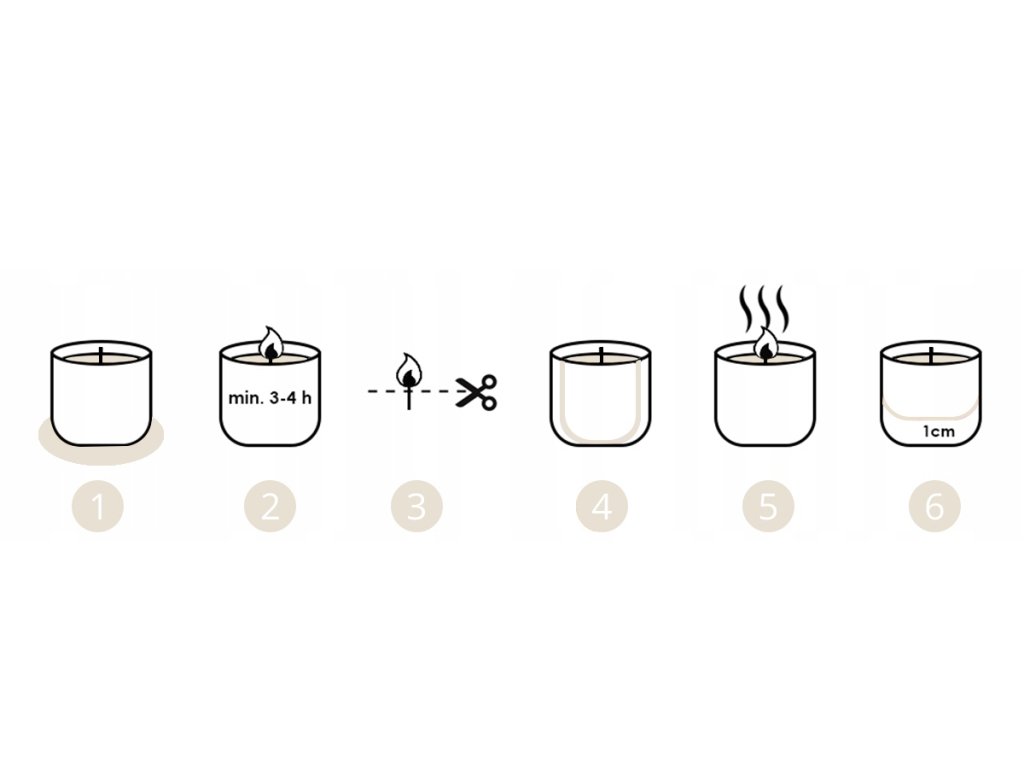 min. 3-4 h

1cm

1 2 3 4 5 6