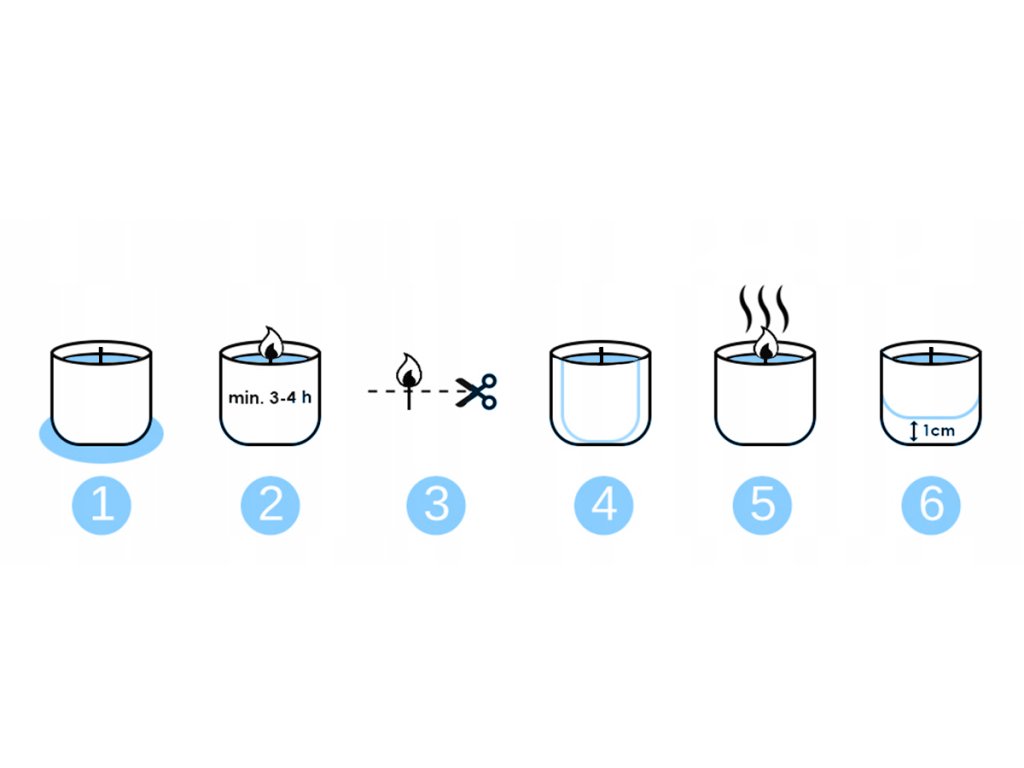 min. 3-4 h

1cm

1

2

3

4

5

6