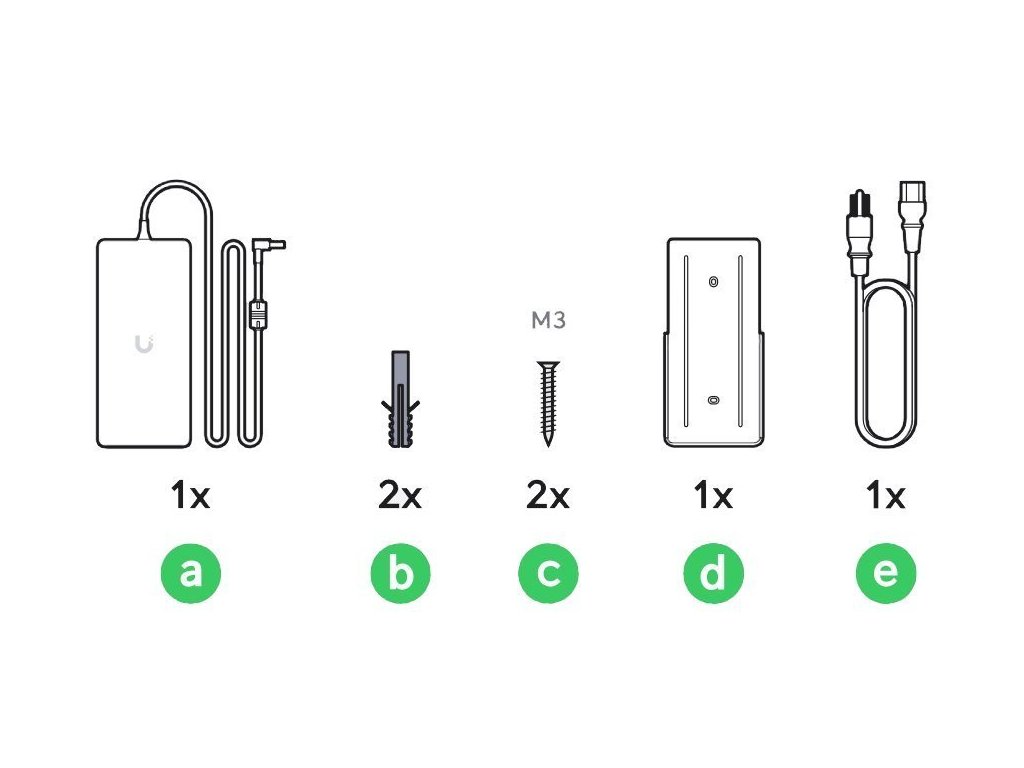 M3

1x 2x 2x 1x 1x

a b c d e