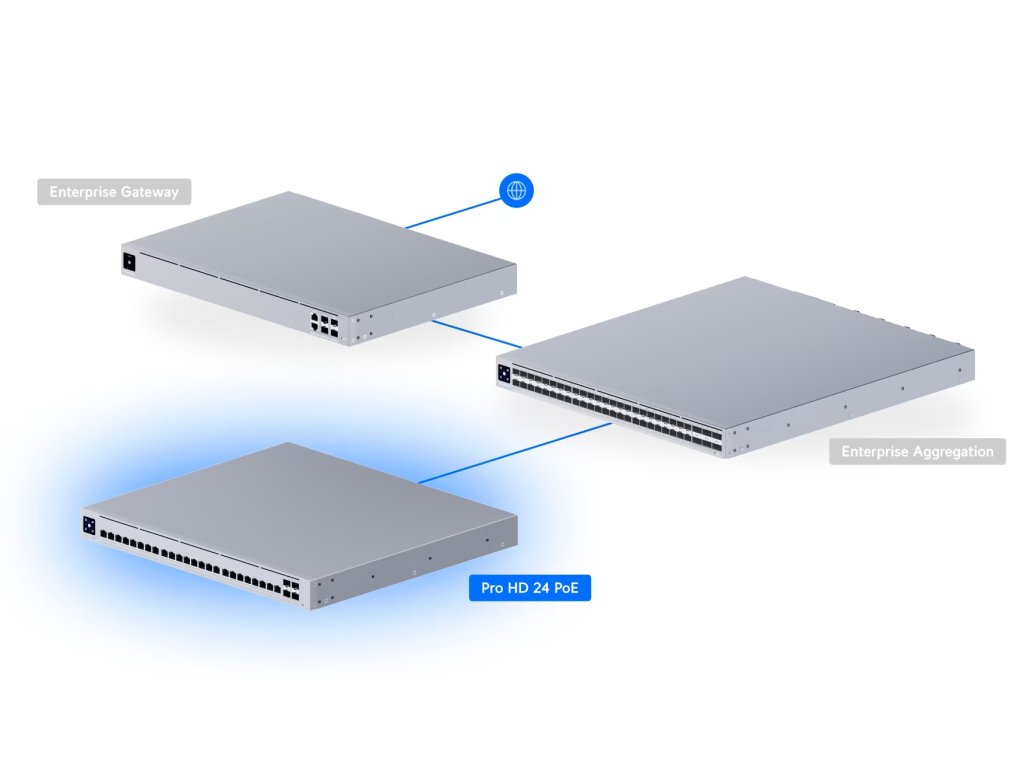 Enterprise Gateway

Enterprise Aggregation

Pro HD 24 PoE