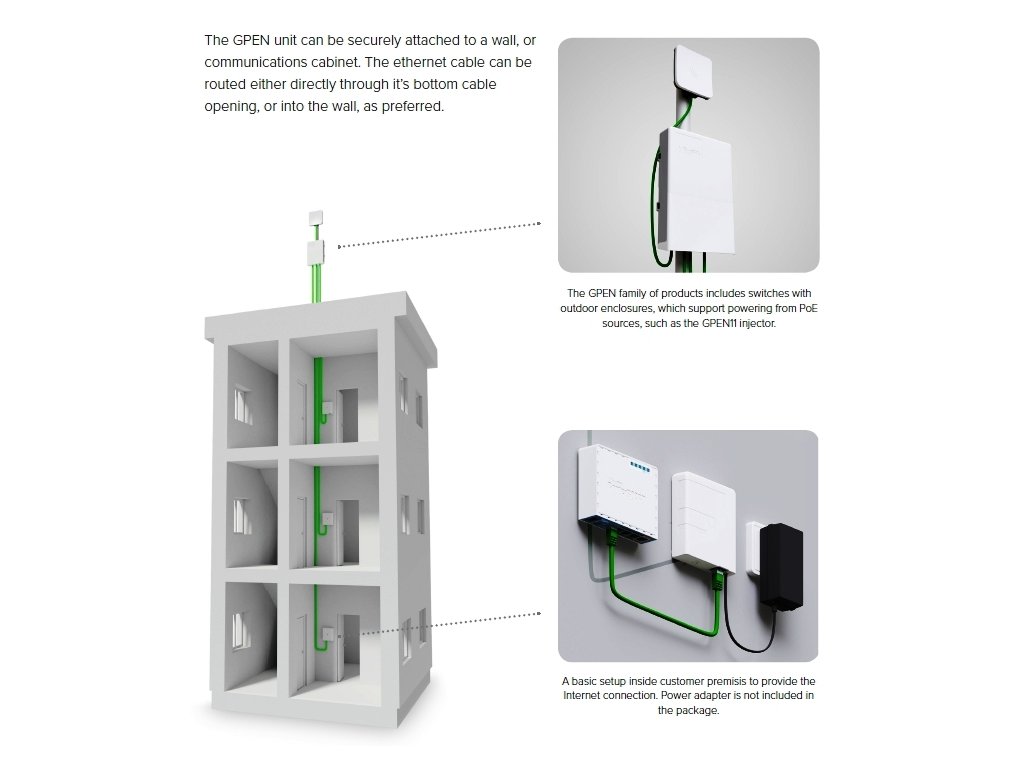 The GPEN unit can be securely attached to a wall, or communications cabinet. The ethernet cable can be routed either directly through it's bottom cable opening, or into the wall, as preferred.

The GPEN family of products includes switches with outdoor enclosures, which support powering from PoE sources, such as the GPEN11 injector.

A basic setup inside customer premisis to provide the Internet connection. Power adapter is not included in the package.