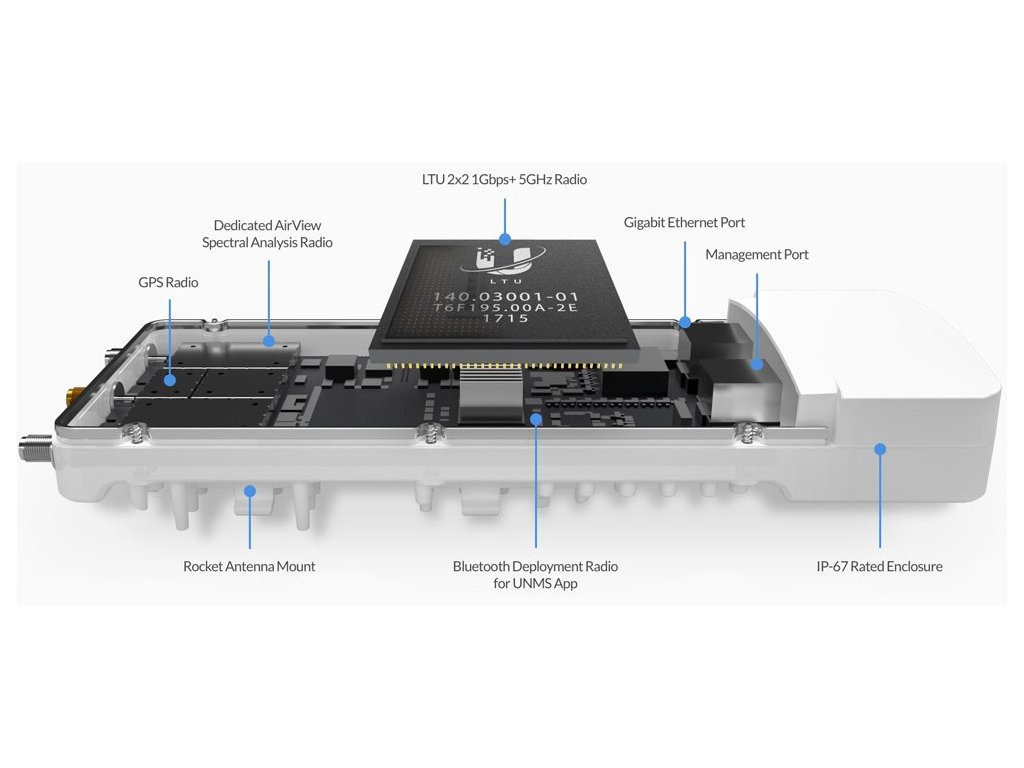 LTU 2x2 1Gbps+ 5GHz Radio

Dedicated AirView Spectral Analysis Radio

Gigabit Ethernet Port

Management Port

GPS Radio

LTU

140.03001-01
T6F195.00A-2E
1715

Rocket Antenna Mount

Bluetooth Deployment Radio for UNMS App

IP-67 Rated Enclosure