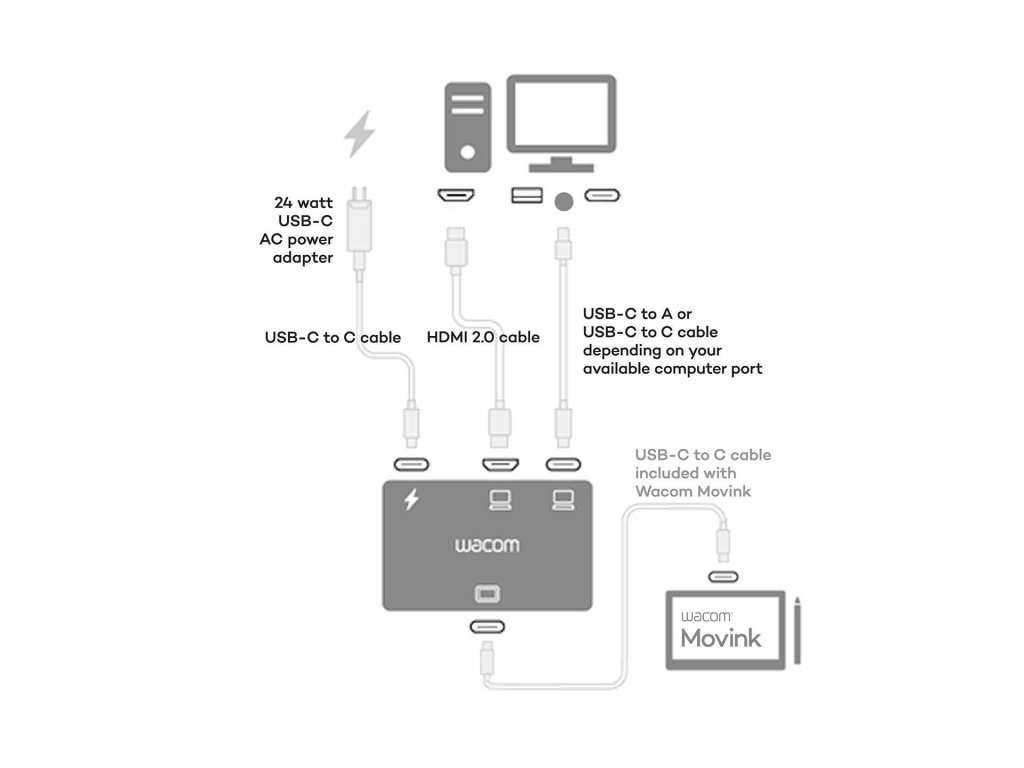 24 watt
USB-C
AC power
adapter

USB-C to C cable

HDMI 2.0 cable

USB-C to A or
USB-C to C cable
depending on your
available computer port

USB-C to C cable
included with
Wacom Movink

wacom

wacom
Movink