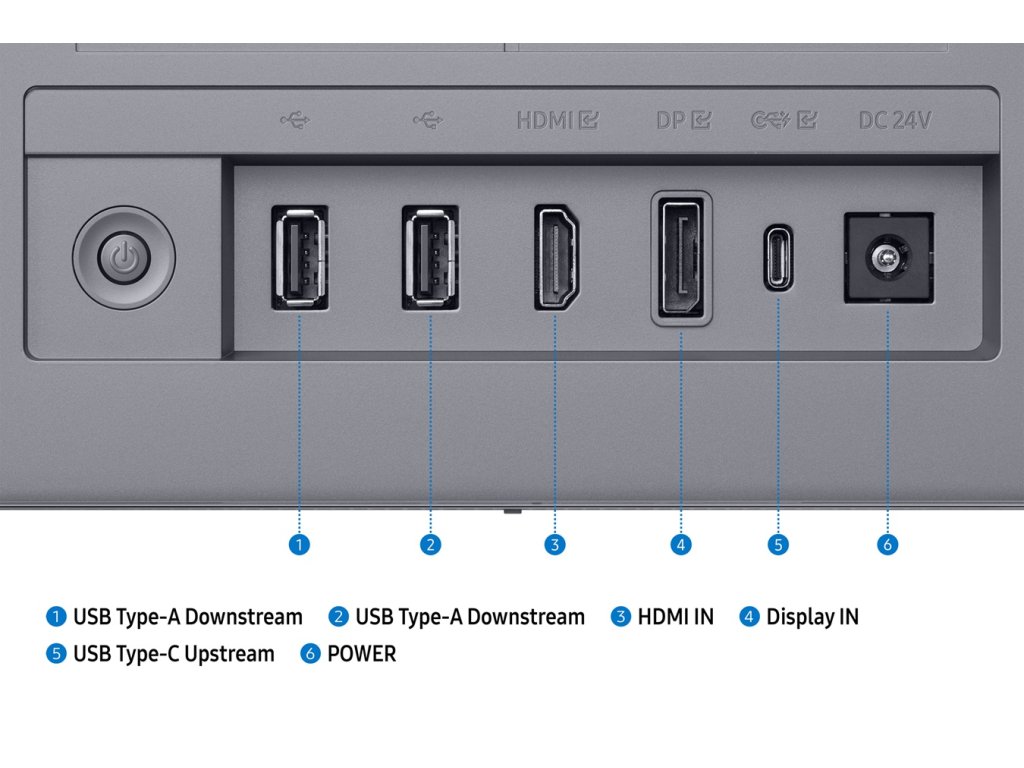 HDMI DP DC 24V

1 2 3 4 5 6

1 USB Type-A Downstream 2 USB Type-A Downstream 3 HDMI IN 4 Display IN
5 USB Type-C Upstream 6 POWER