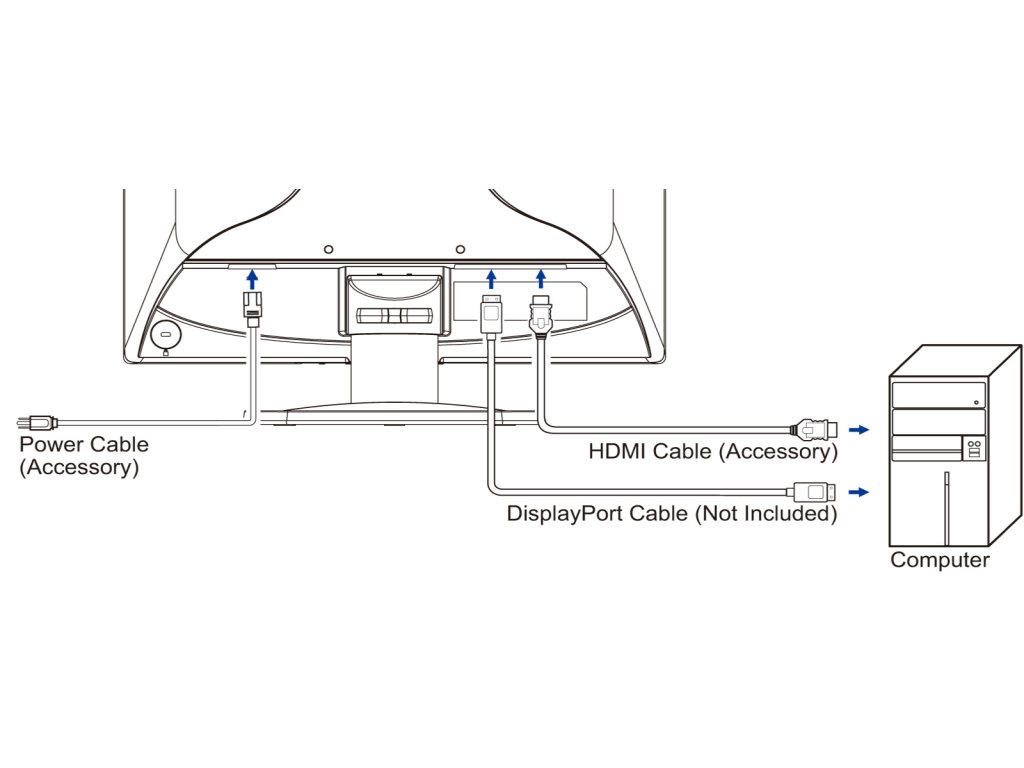 Power Cable
(Accessory)

HDMI Cable (Accessory)

DisplayPort Cable (Not Included)

Computer