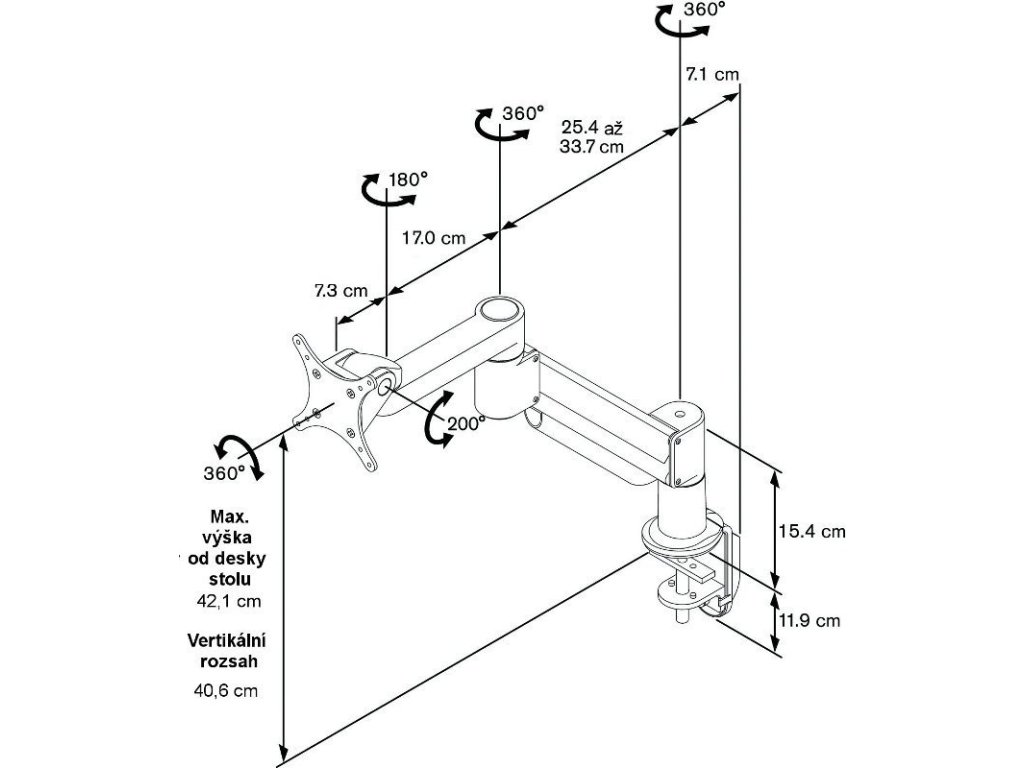 360°

7.1 cm

360°

25.4 až
33.7 cm

180°

17.0 cm

7.3 cm

200°

360°

Max.
výška
od desky
stolu
42,1 cm

Vertikální
rozsah
40,6 cm

15.4 cm

11.9 cm