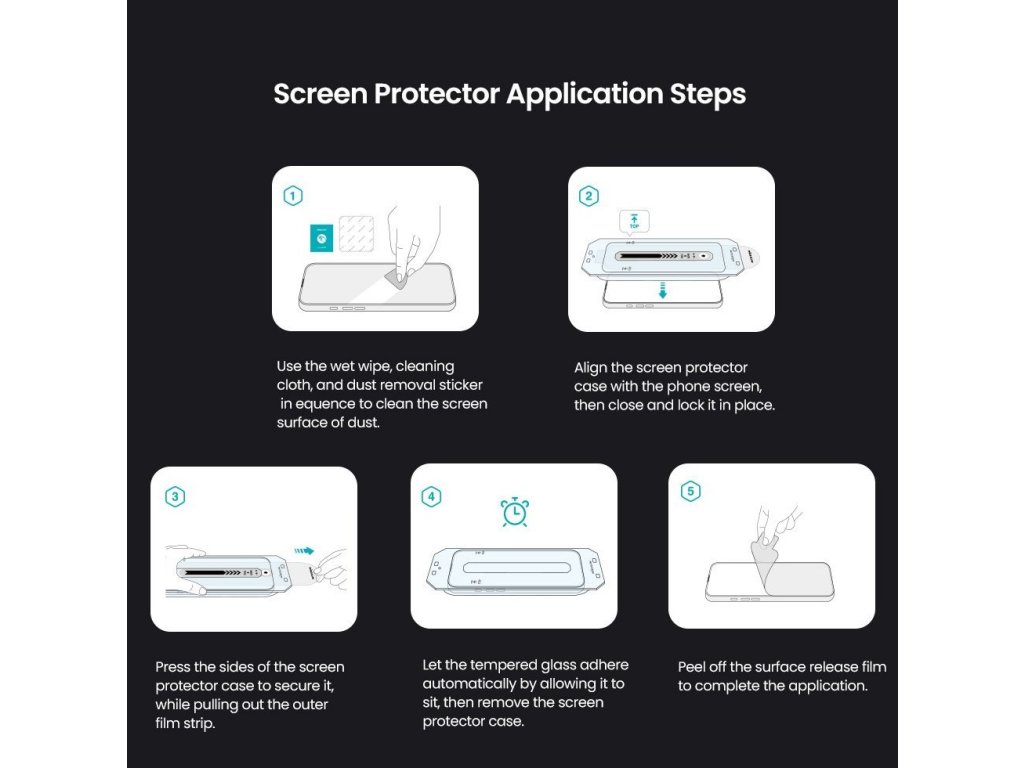 Screen Protector Application Steps

1

Use the wet wipe, cleaning cloth, and dust removal sticker in equence to clean the screen surface of dust.

2

TOP

Align the screen protector case with the phone screen, then close and lock it in place.

3

Press the sides of the screen protector case to secure it, while pulling out the outer film strip.

4

Let the tempered glass adhere automatically by allowing it to sit, then remove the screen protector case.

5

Peel off the surface release film to complete the application.