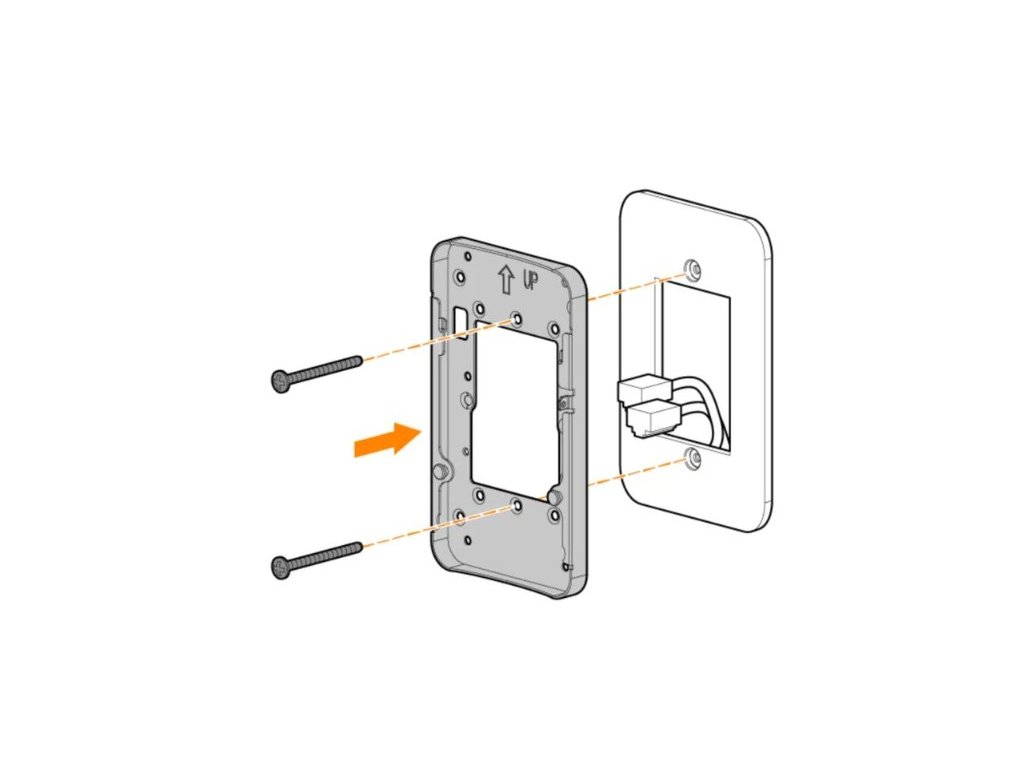 UP