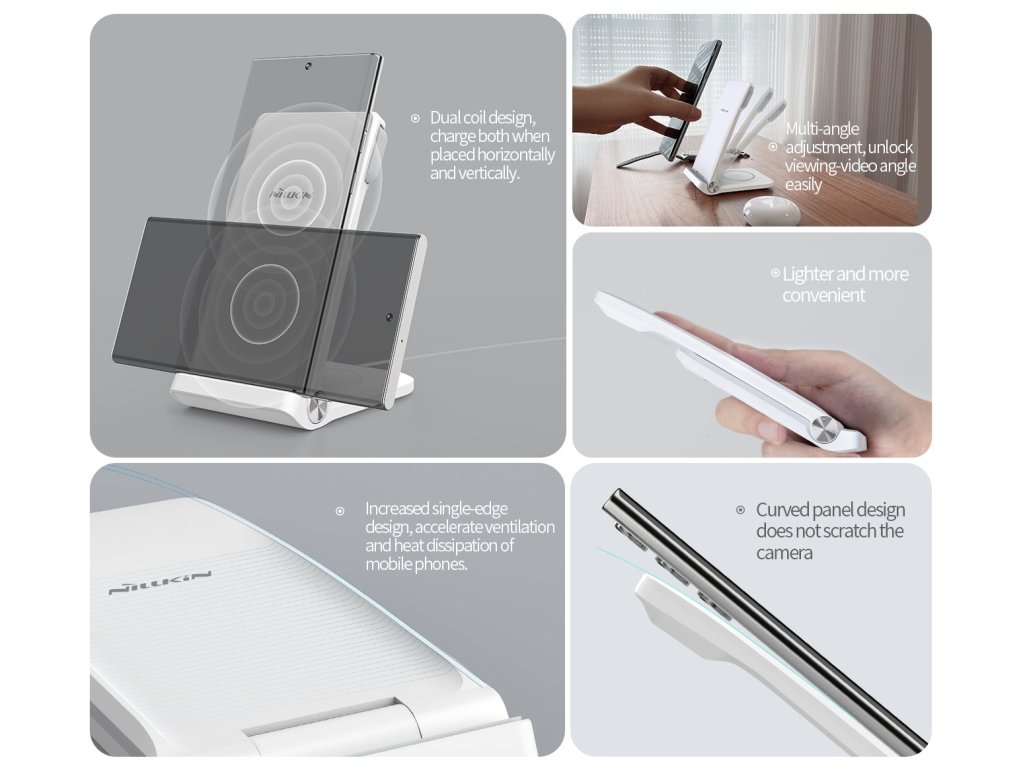 Dual coil design, charge both when placed horizontally and vertically.

NILLKIN

Multi-angle adjustment, unlock viewing-video angle easily

Lighter and more convenient

Increased single-edge design, accelerate ventilation and heat dissipation of mobile phones.

NILLKIN

Curved panel design does not scratch the camera