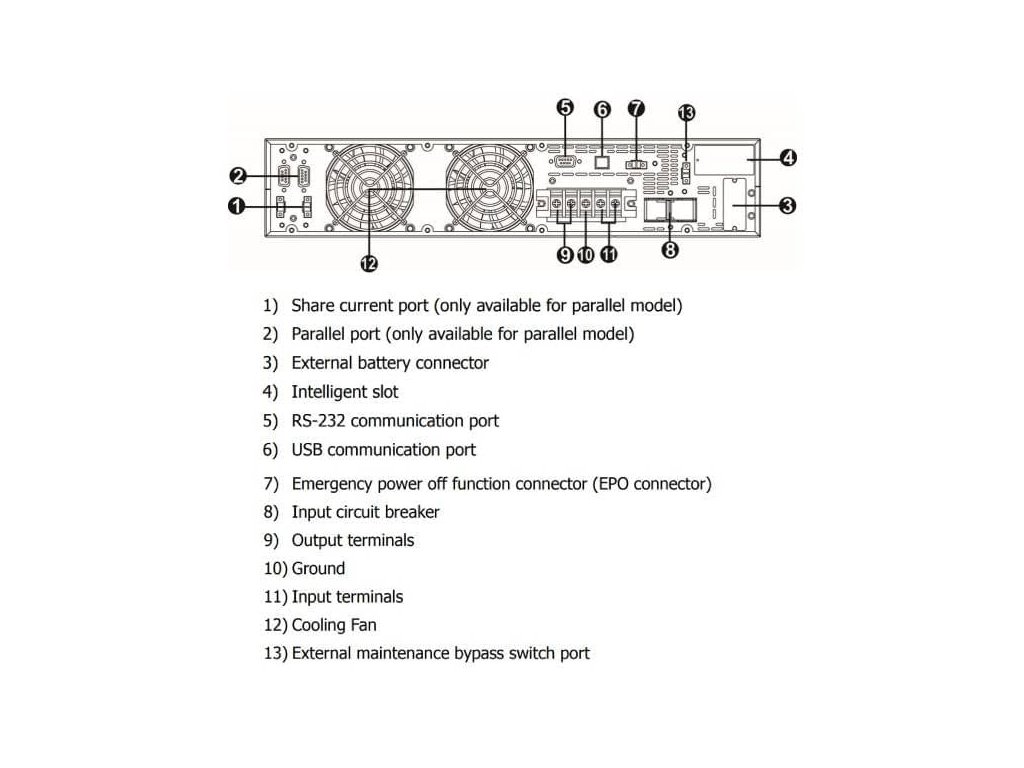 5 6 7 13
2
4
1
3
12
9 10 11
8

1) Share current port (only available for parallel model)
2) Parallel port (only available for parallel model)
3) External battery connector
4) Intelligent slot
5) RS-232 communication port
6) USB communication port
7) Emergency power off function connector (EPO connector)
8) Input circuit breaker
9) Output terminals
10) Ground
11) Input terminals
12) Cooling Fan
13) External maintenance bypass switch port