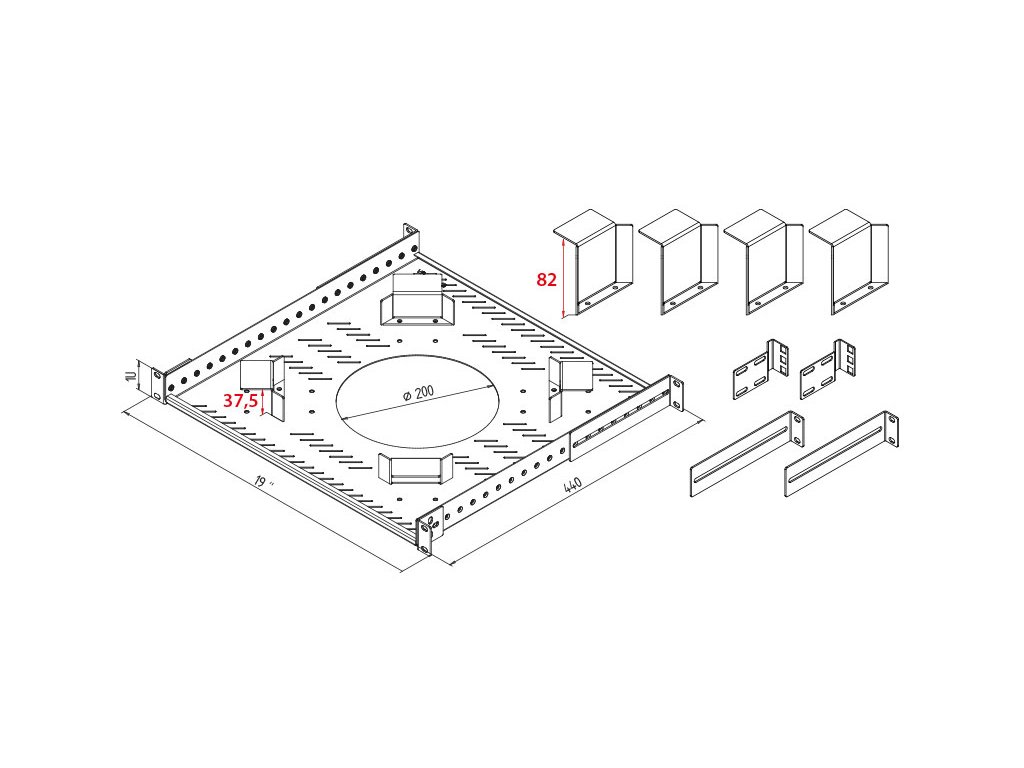 82

1U

37,5

⌀ 200

19 "

440