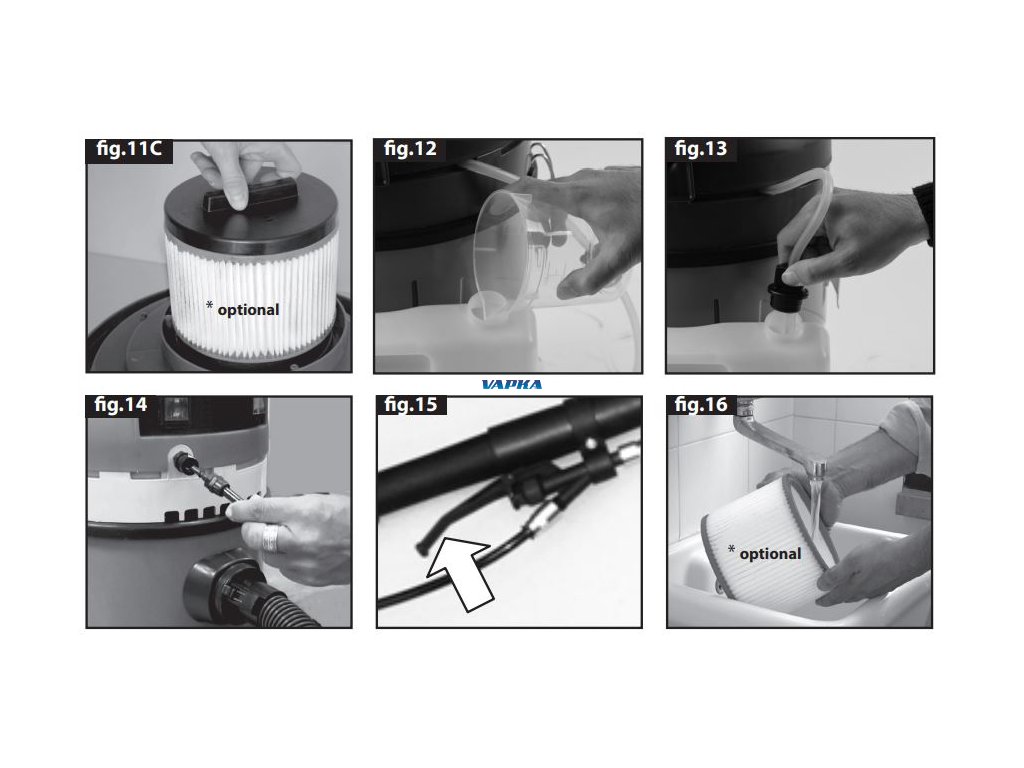 fig.11C

* optional

fig.12

fig.13

VAPKA

fig.14

fig.15

fig.16

* optional