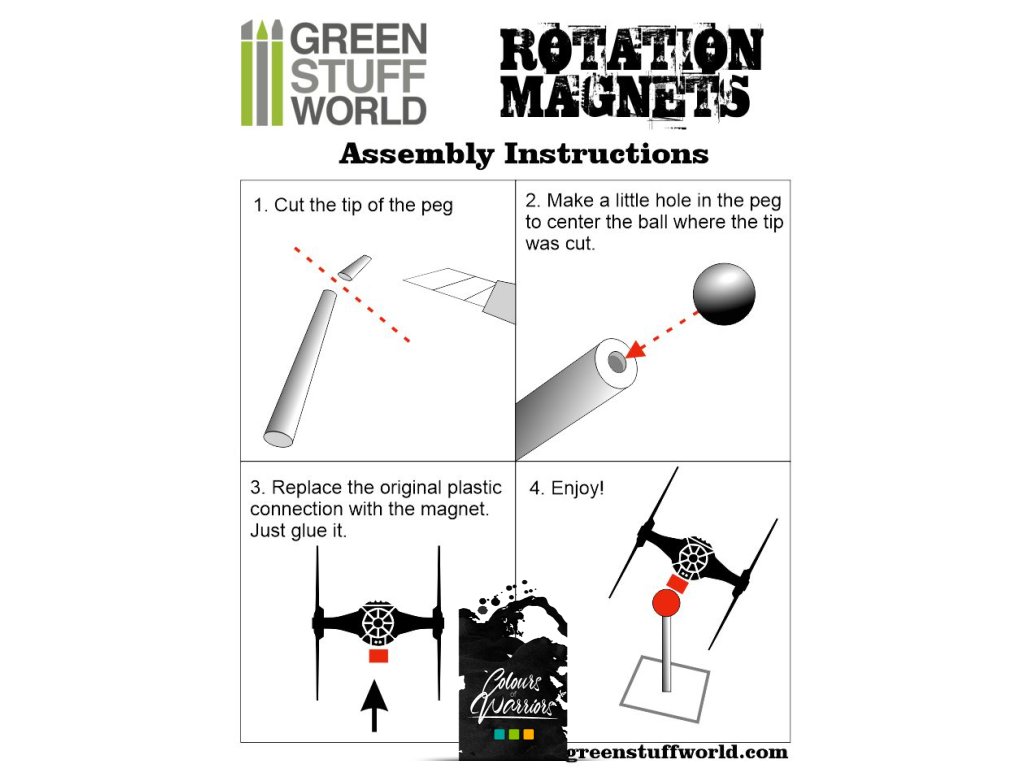 GREEN STUFF WORLD

ROTATION MAGNETS

Assembly Instructions

1. Cut the tip of the peg

2. Make a little hole in the peg to center the ball where the tip was cut.

3. Replace the original plastic connection with the magnet. Just glue it.

4. Enjoy!

Colours of Warriors

greenstuffworld.com