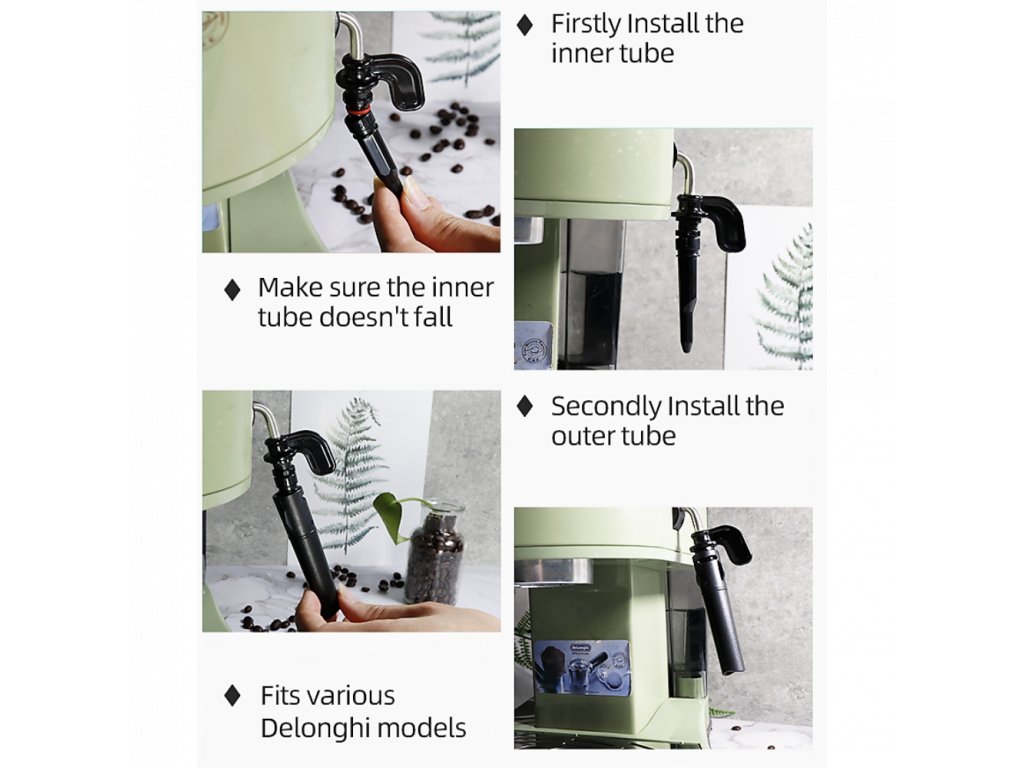 ♦ Firstly Install the inner tube

♦ Make sure the inner tube doesn't fall

♦ Secondly Install the outer tube

♦ Fits various Delonghi models

DeLonghi