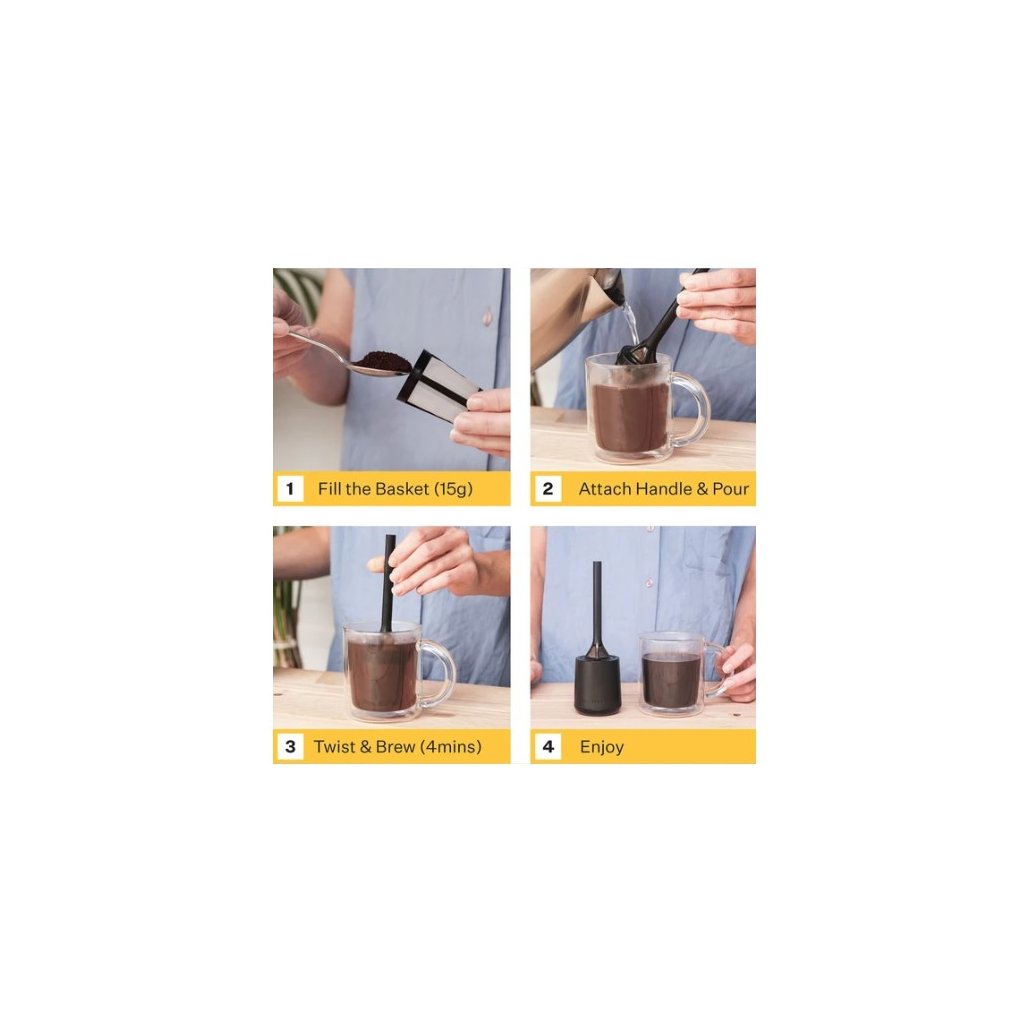 1 Fill the Basket (15g)

2 Attach Handle & Pour

3 Twist & Brew (4mins)

4 Enjoy