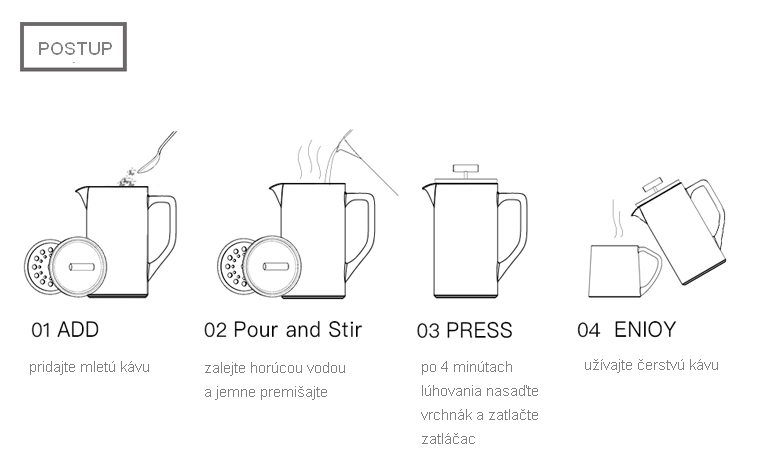 POSTUP

01 ADD

pridajte mletú kávu

02 Pour and Stir

zalejte horúcou vodou a jemne premišajte

03 PRESS

po 4 minútach lúhovania nasaďte vrchnák a zatlačte zatláčac

04 ENIOY

užívajte čerstvú kávu