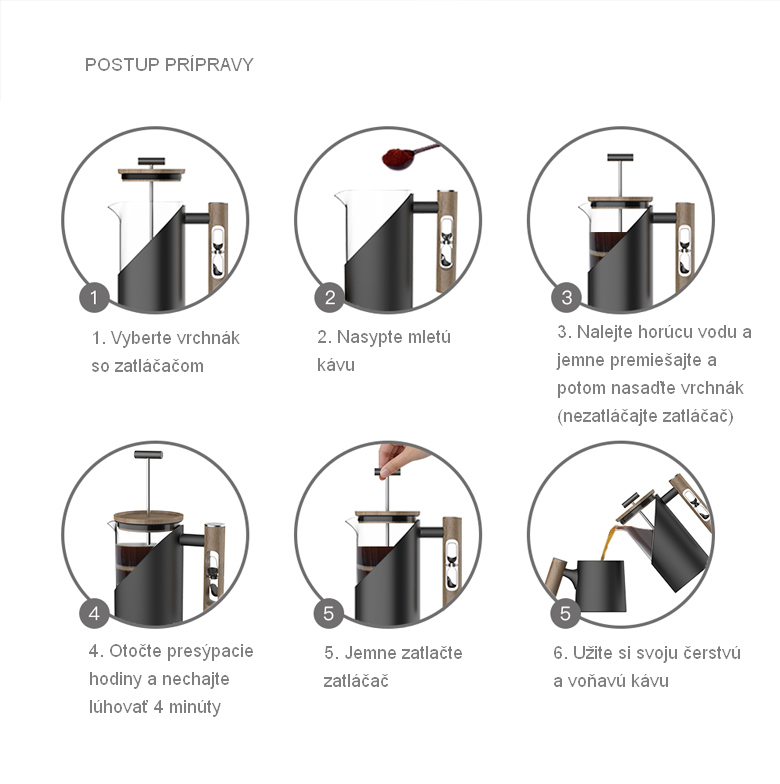 POSTUP PRÍPRAVY

1

1. Vyberte vrchnák so zatláčačom

2

2. Nasypte mletú kávu

3

3. Nalejte horúcu vodu a jemne premiešajte a potom nasaďte vrchnák (nezatláčajte zatláčač)

4

4. Otočte presýpacie hodiny a nechajte lúhovať 4 minúty

5

5. Jemne zatlačte zatláčač

5

6. Užite si svoju čerstvú a voňavú kávu