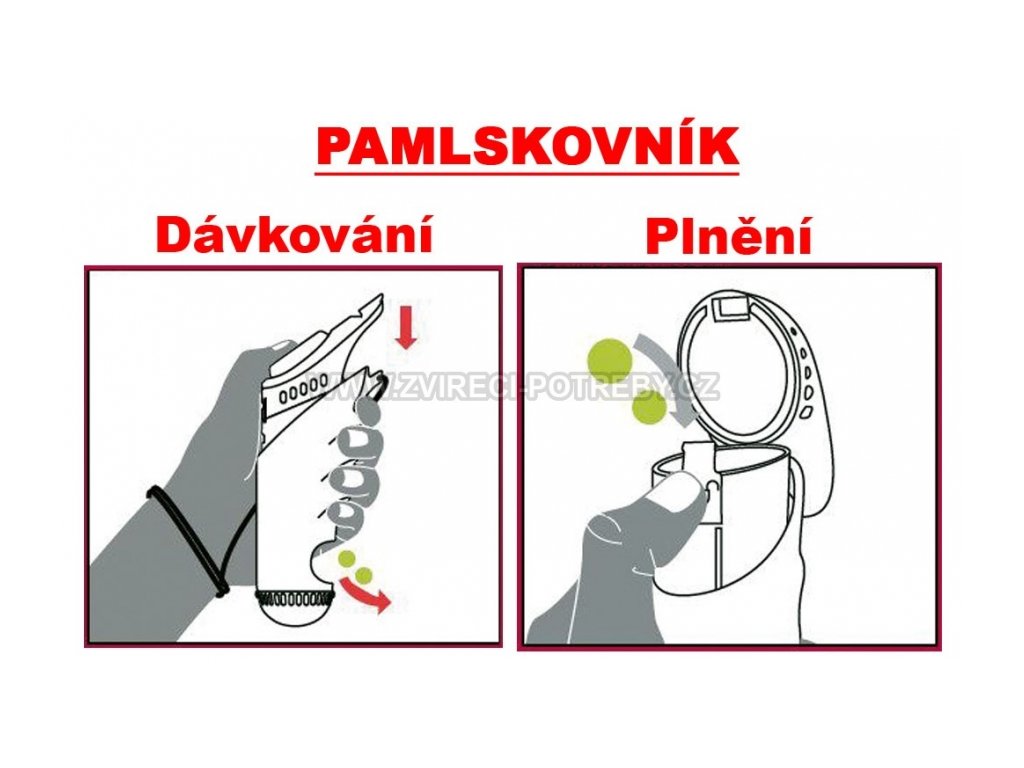 PAMLSKOVNÍK

Dávkování

Plnění

WWW.ZVIRECI-POTREBY.CZ