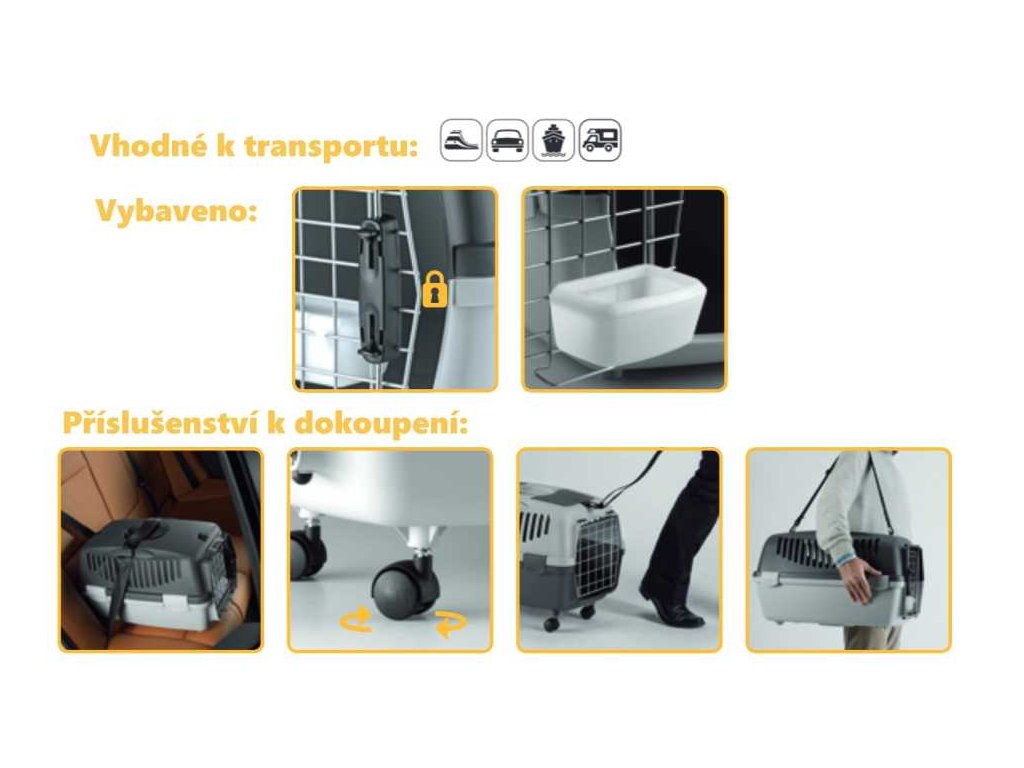 Vhodné k transportu:

Vybaveno:

Příslušenství k dokoupení: