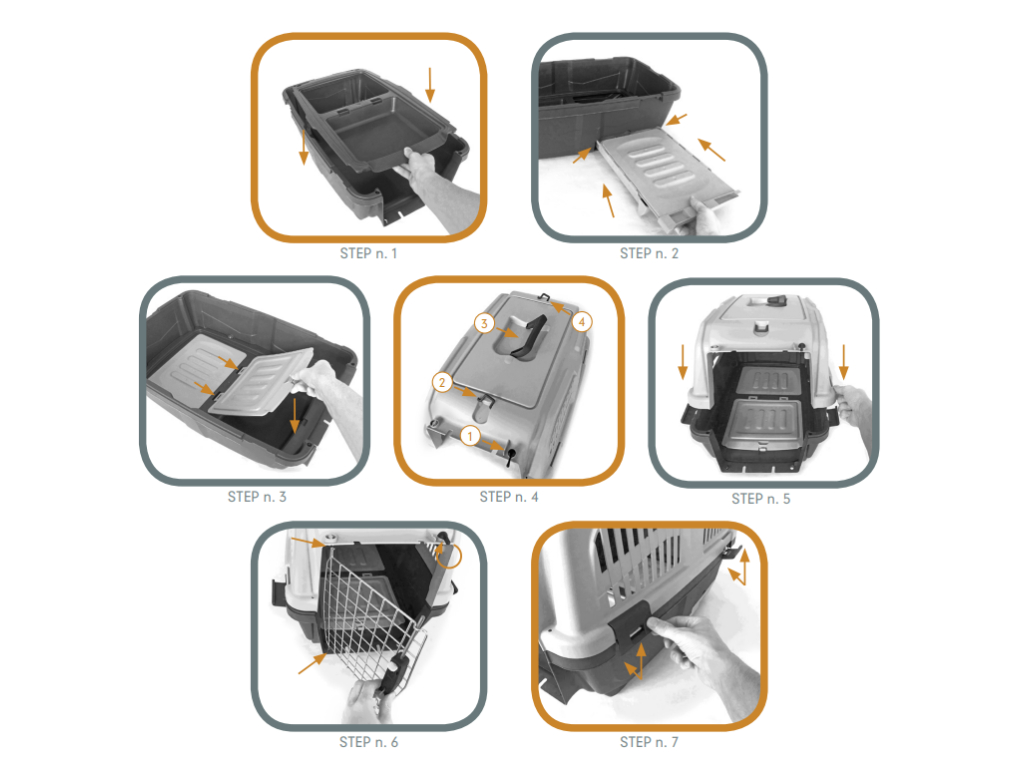 STEP n. 1

STEP n. 2

STEP n. 3

3
4
2
1

STEP n. 4

STEP n. 5

STEP n. 6

STEP n. 7