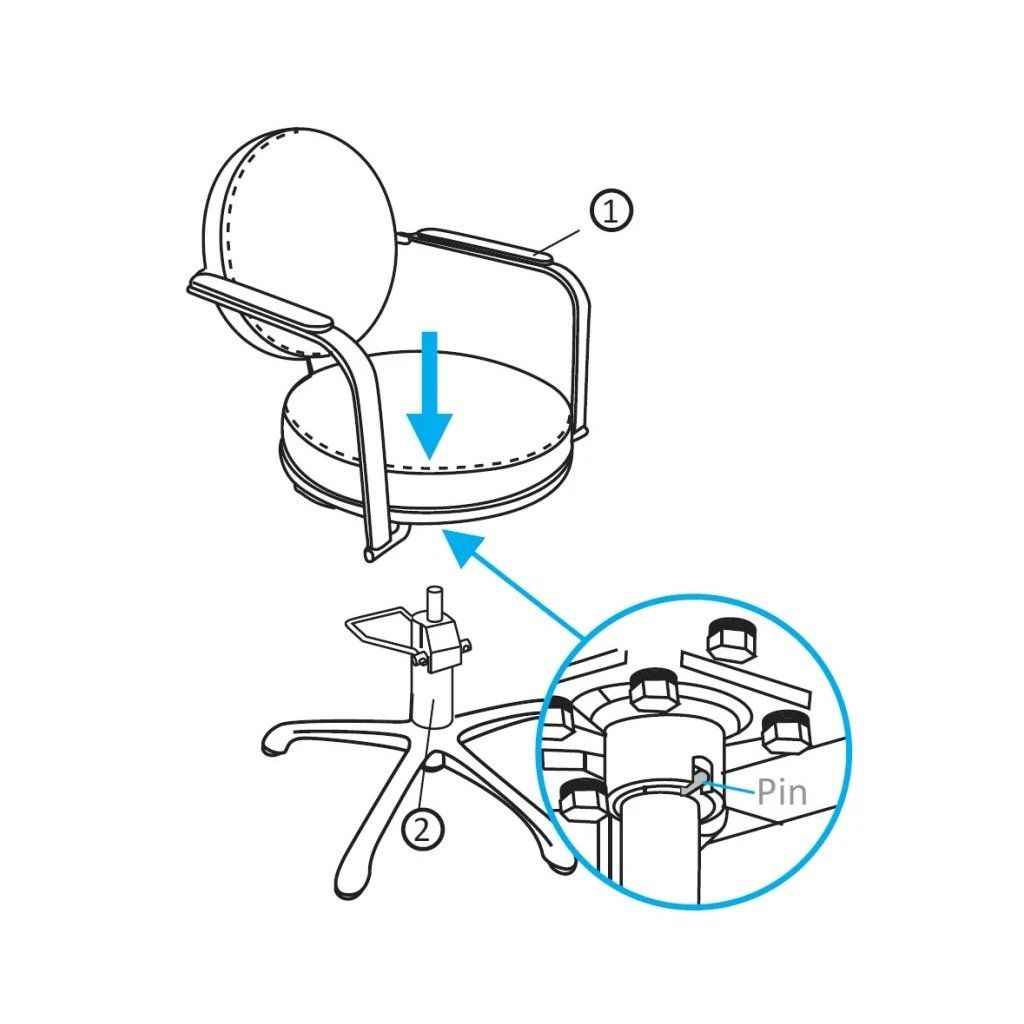 ①
②
Pin