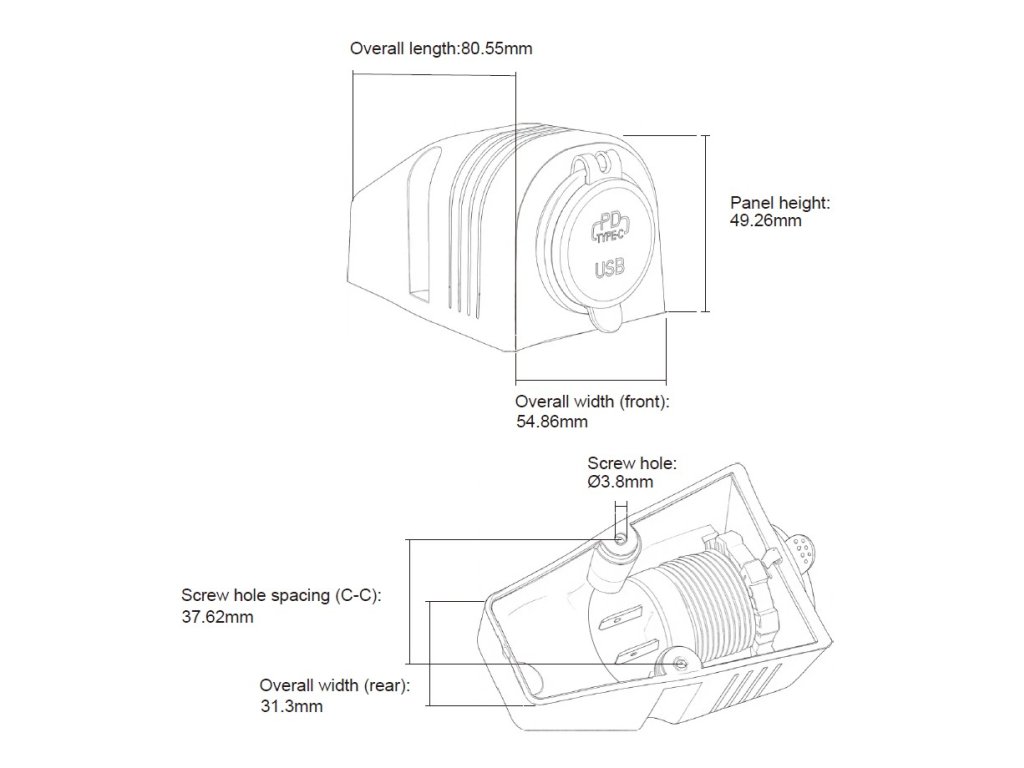 Overall length:80.55mm

PD
TYPE-C

USB

Panel height:
49.26mm

Overall width (front):
54.86mm

Screw hole:
Ø3.8mm

Screw hole spacing (C-C):
37.62mm

Overall width (rear):
31.3mm