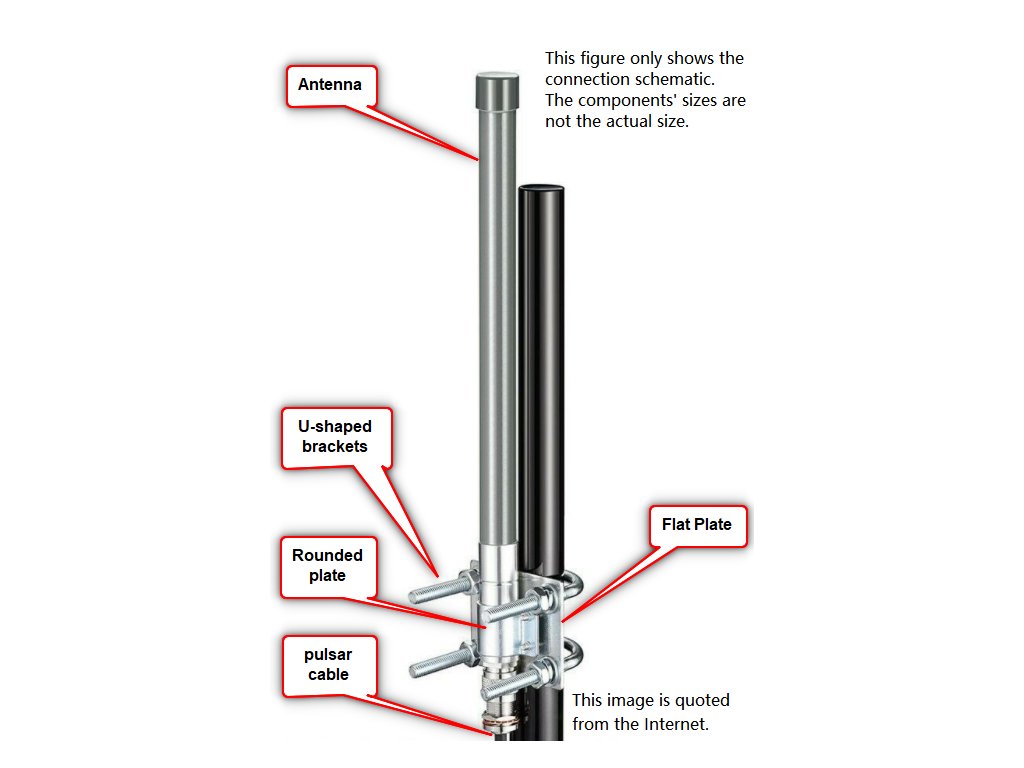 Antenna

This figure only shows the connection schematic. The components' sizes are not the actual size.

U-shaped brackets

Flat Plate

Rounded plate

pulsar cable

This image is quoted from the Internet.