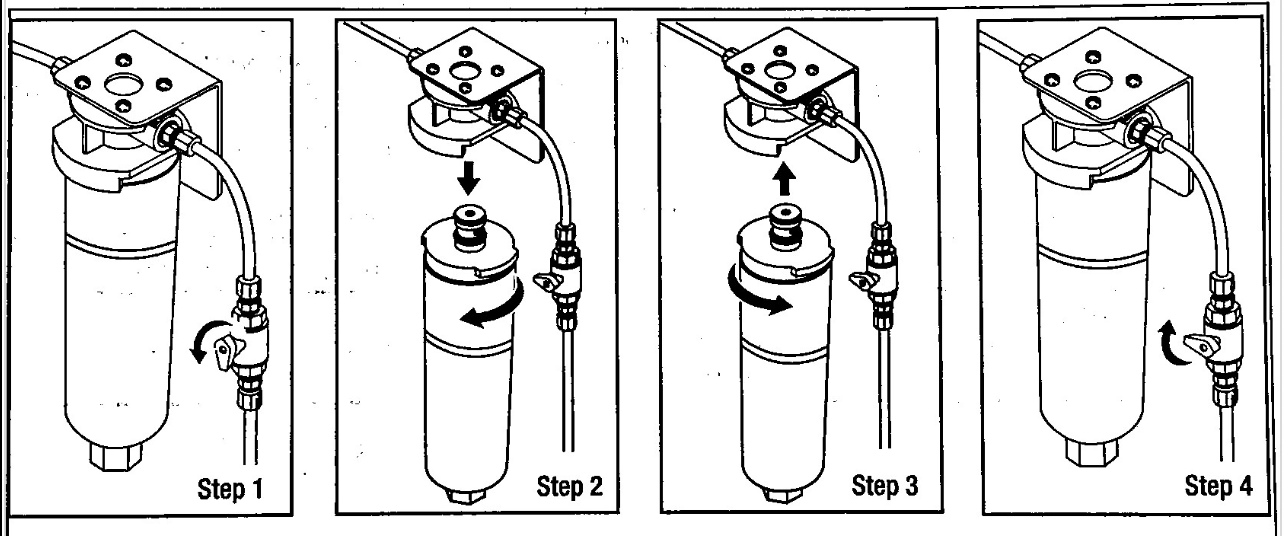 Step 1

Step 2

Step 3

Step 4