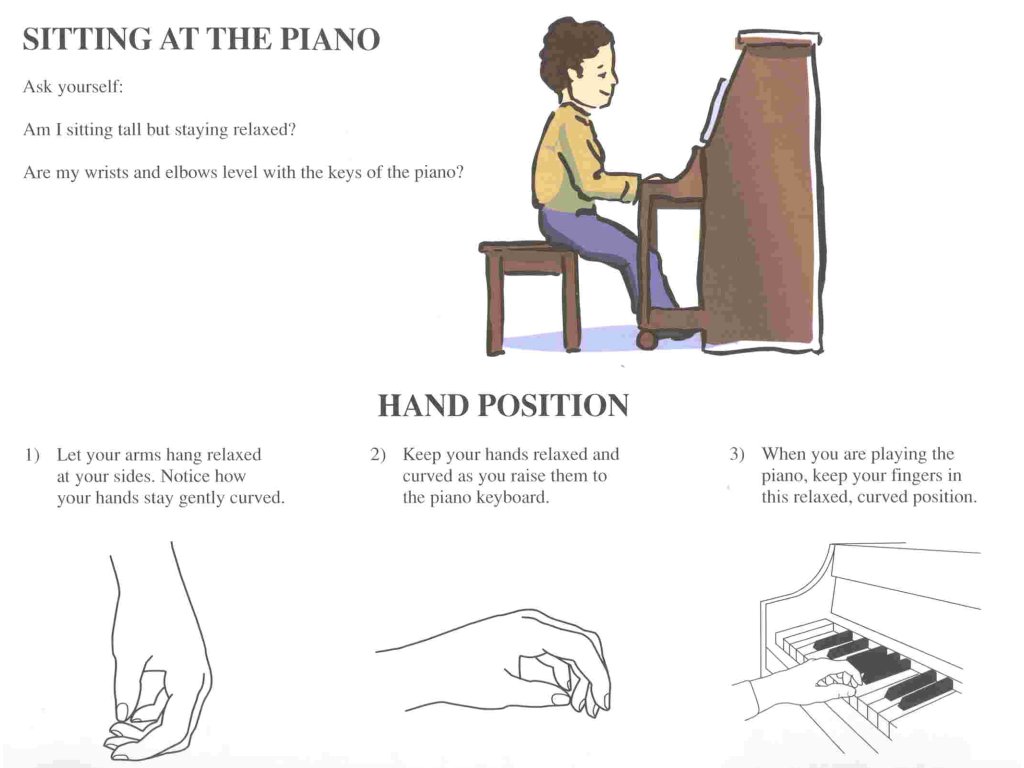 SITTING AT THE PIANO

Ask yourself:

Am I sitting tall but staying relaxed?

Are my wrists and elbows level with the keys of the piano?

HAND POSITION

1) Let your arms hang relaxed at your sides. Notice how your hands stay gently curved.

2) Keep your hands relaxed and curved as you raise them to the piano keyboard.

3) When you are playing the piano, keep your fingers in this relaxed, curved position.