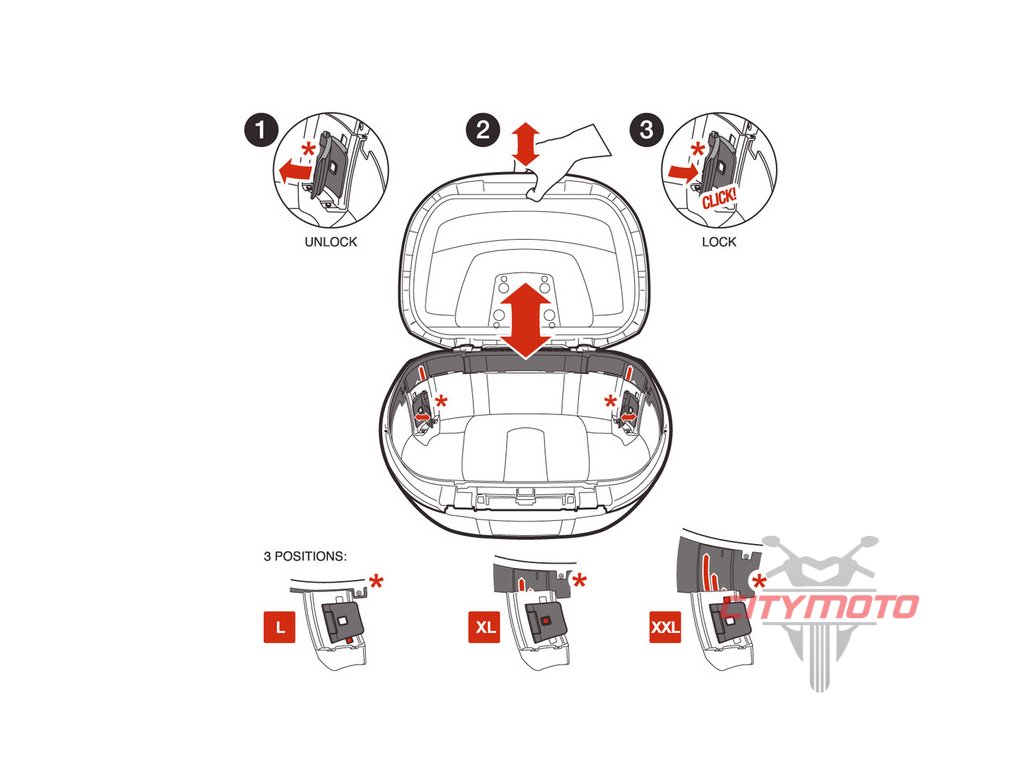 1 *
UNLOCK

2

3 *
CLICK!
LOCK

*
*

3 POSITIONS:
*
L

*
XL

*
XXL

CITYMOTO