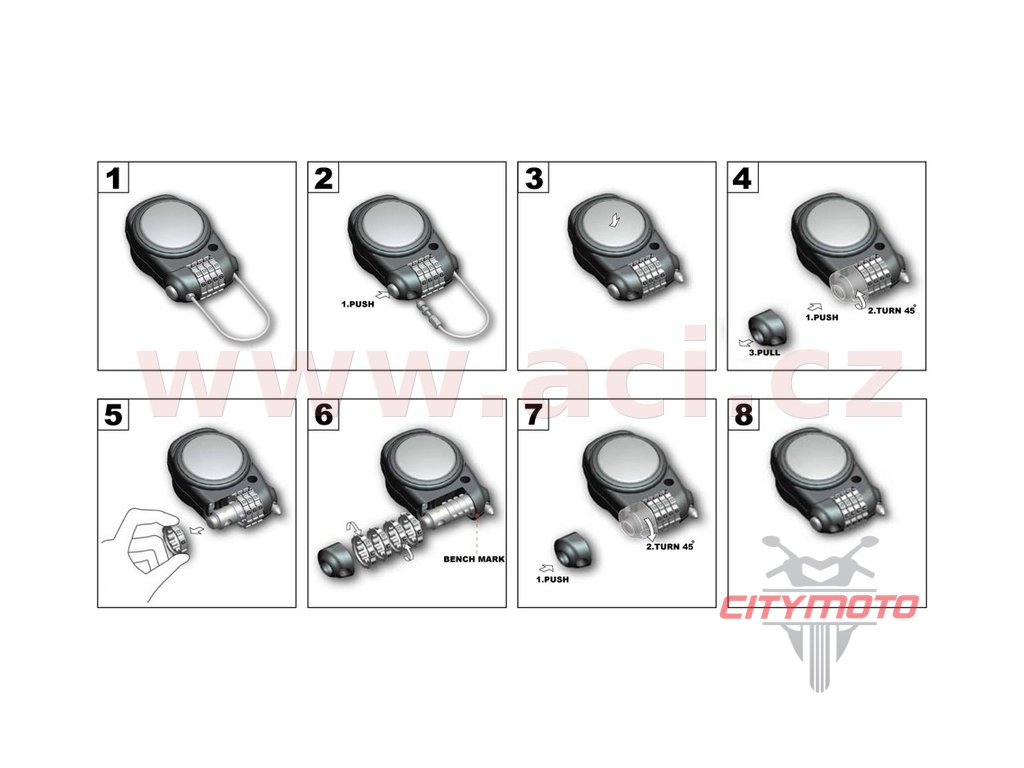 1

2

1.PUSH

3

4

1.PUSH

2.TURN 45°

3.PULL

www.aci.cz

5

6

BENCH MARK

7

1.PUSH

2.TURN 45°

8

CITYMOTO