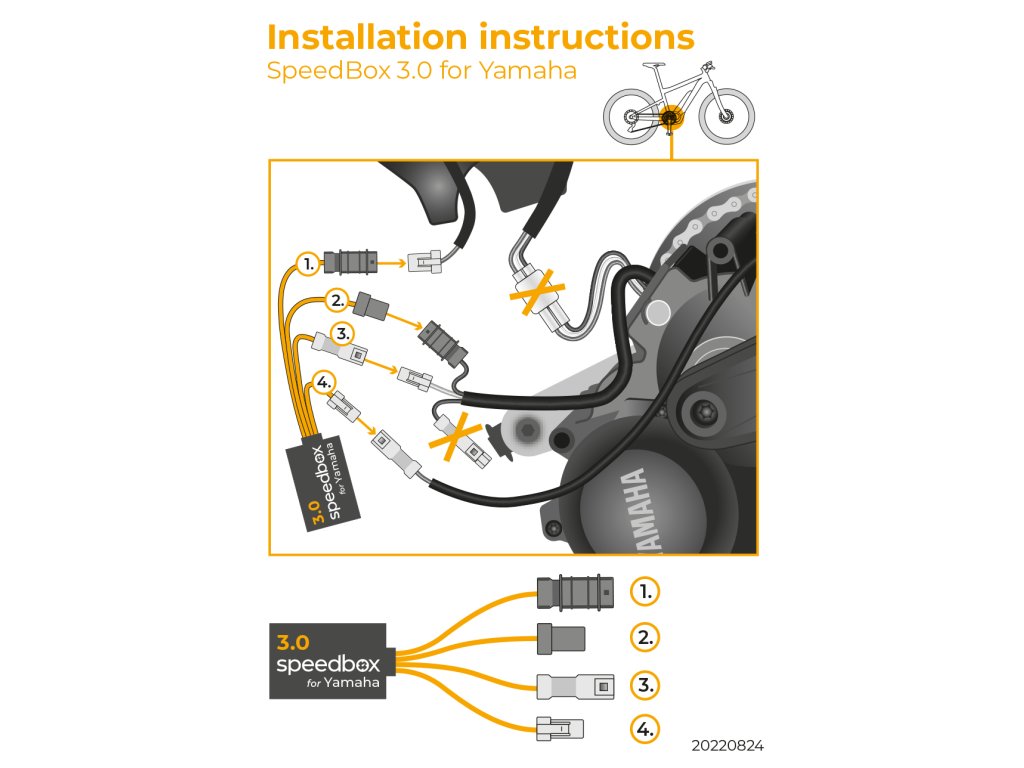 Installation instructions
SpeedBox 3.0 for Yamaha

1.
2.
3.
4.

3.0 speedbox for Yamaha

YAMAHA

3.0
speedbox
for Yamaha

1.
2.
3.
4.

20220824