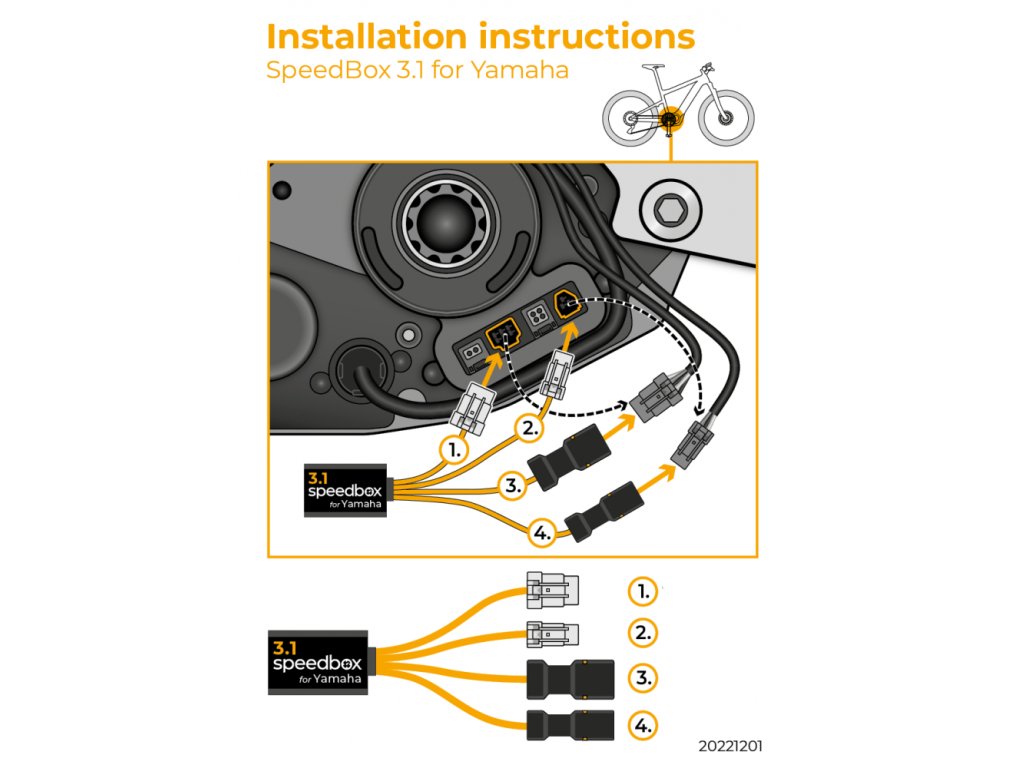 Installation instructions
SpeedBox 3.1 for Yamaha

1.
2.
3.
4.

3.1
speedbox
for Yamaha

3.1
speedbox
for Yamaha

1.
2.
3.
4.

20221201