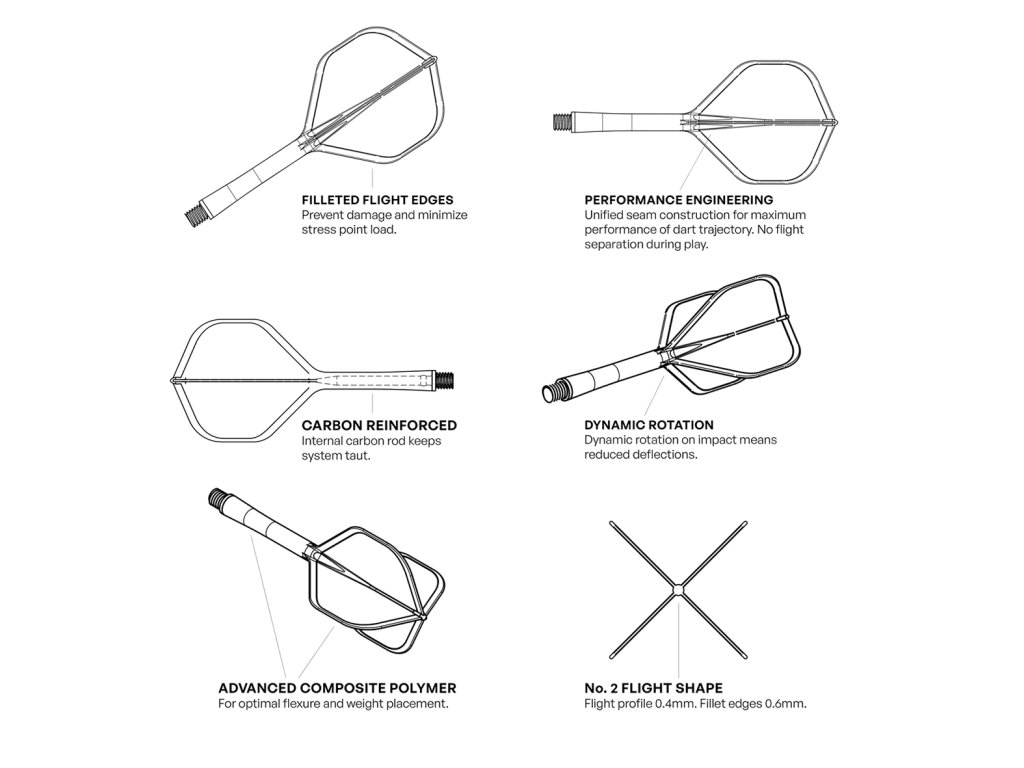 FILLETED FLIGHT EDGES
Prevent damage and minimize stress point load.

PERFORMANCE ENGINEERING
Unified seam construction for maximum performance of dart trajectory. No flight separation during play.

CARBON REINFORCED
Internal carbon rod keeps system taut.

DYNAMIC ROTATION
Dynamic rotation on impact means reduced deflections.

ADVANCED COMPOSITE POLYMER
For optimal flexure and weight placement.

No. 2 FLIGHT SHAPE
Flight profile 0.4mm. Fillet edges 0.6mm.