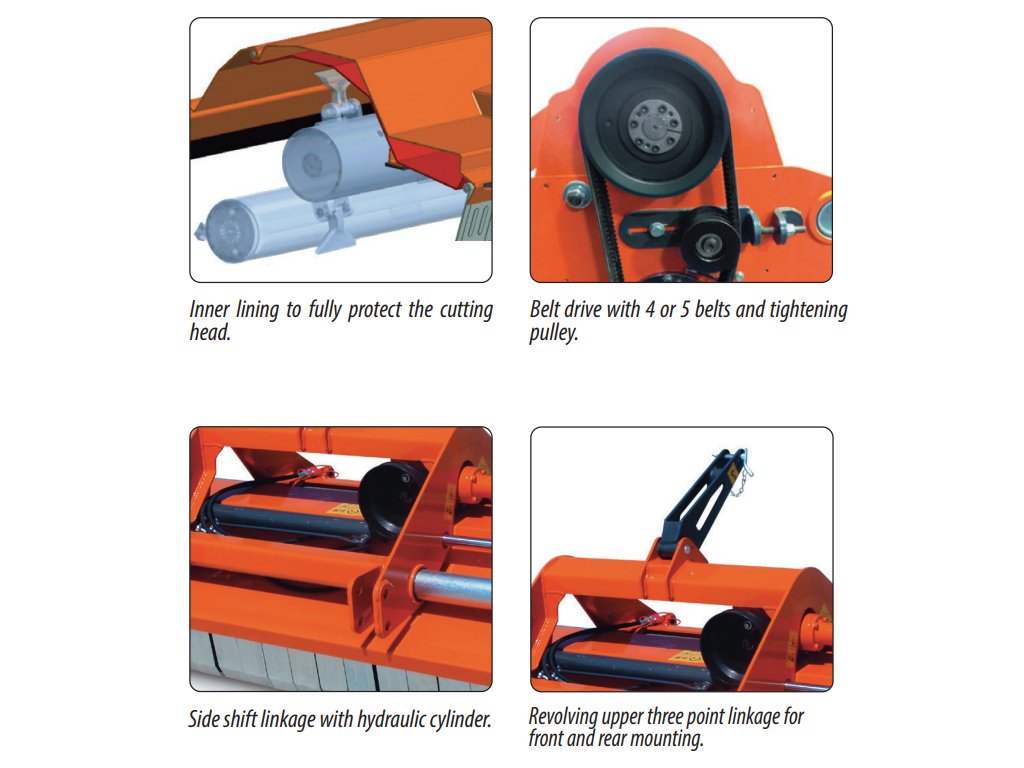 Inner lining to fully protect the cutting head.

Belt drive with 4 or 5 belts and tightening pulley.

Side shift linkage with hydraulic cylinder.

Revolving upper three point linkage for front and rear mounting.