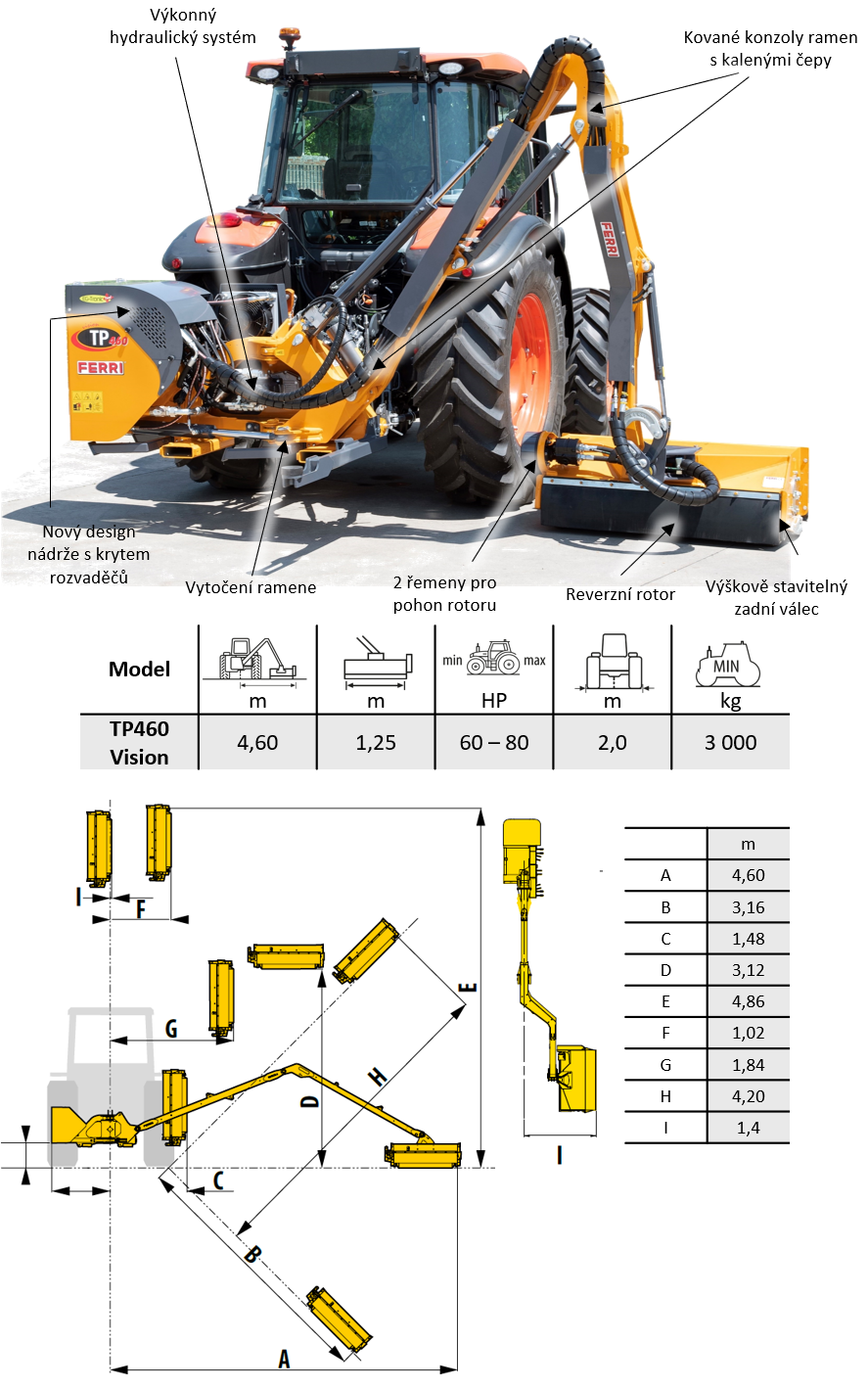 Výkonný hydraulický systém

Kované konzoly ramen s kalenými čepy

TP 460

FERRI

FERRI

Nový design nádrže s krytem rozvaděčů

Vytočení ramene

2 řemeny pro pohon rotoru

Reverzní rotor

Výškově stavitelný zadní válec

| Model | m | m | min max HP | m | MIN kg |
|---|---|---|---|---|---|
| TP460 Vision | 4,60 | 1,25 | 60 – 80 | 2,0 | 3 000 |

I
F
G
D
H
E
C
B
A
I

| | m |
|---|---|
| A | 4,60 |
| B | 3,16 |
| C | 1,48 |
| D | 3,12 |
| E | 4,86 |
| F | 1,02 |
| G | 1,84 |
| H | 4,20 |
| I | 1,4 |