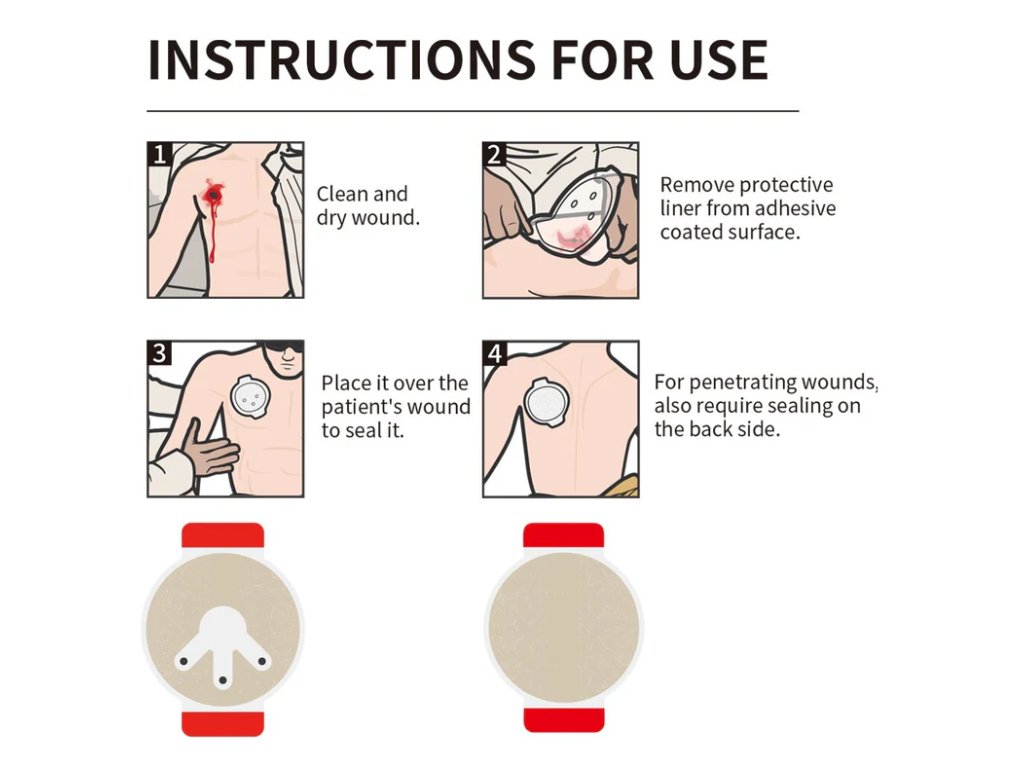 INSTRUCTIONS FOR USE

1

Clean and dry wound.

2

Remove protective liner from adhesive coated surface.

3

Place it over the patient's wound to seal it.

4

For penetrating wounds, also require sealing on the back side.