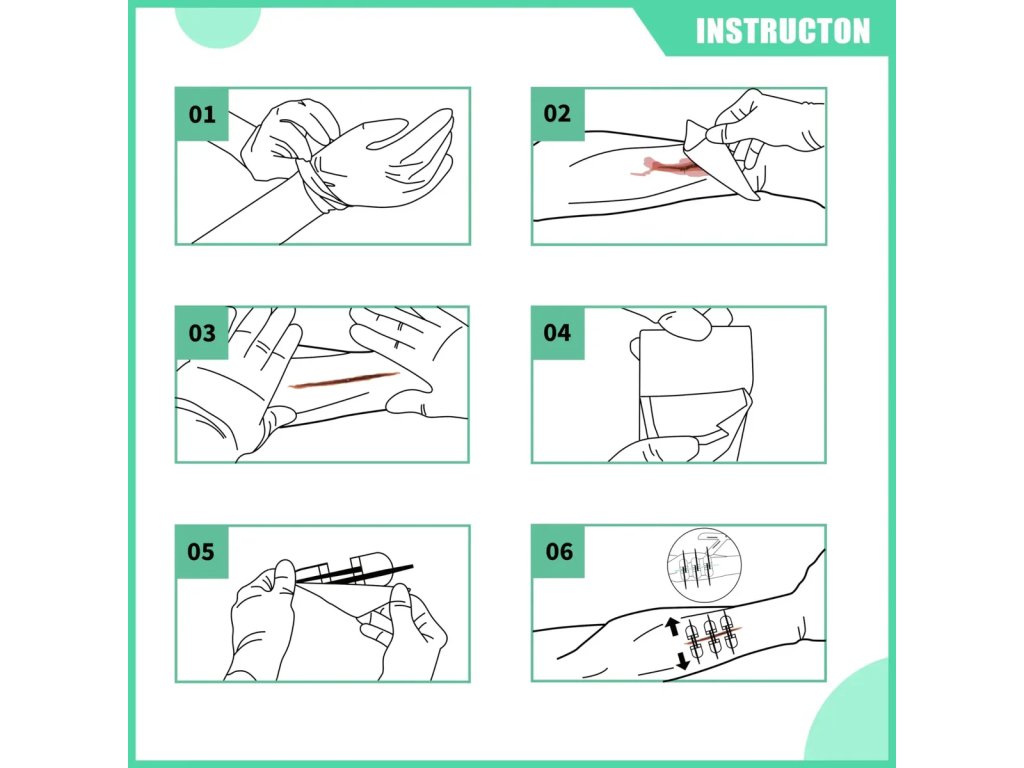 INSTRUCTON

01

02

03

04

05

06