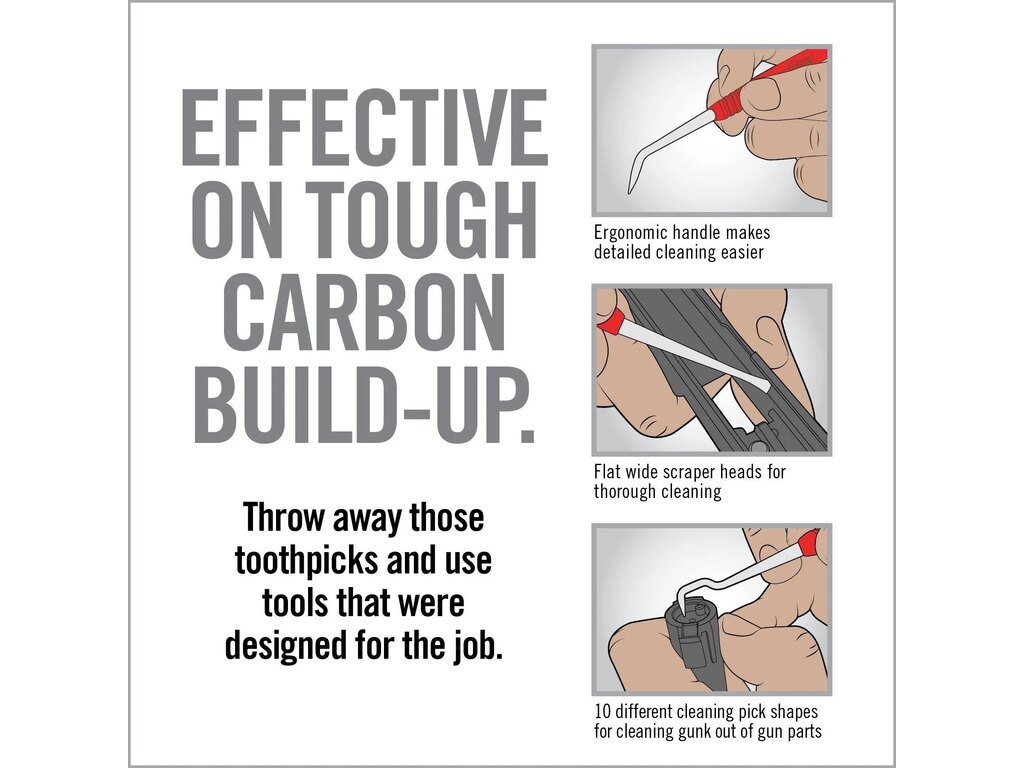 EFFECTIVE ON TOUGH CARBON BUILD-UP.

Throw away those toothpicks and use tools that were designed for the job.

Ergonomic handle makes detailed cleaning easier

Flat wide scraper heads for thorough cleaning

10 different cleaning pick shapes for cleaning gunk out of gun parts