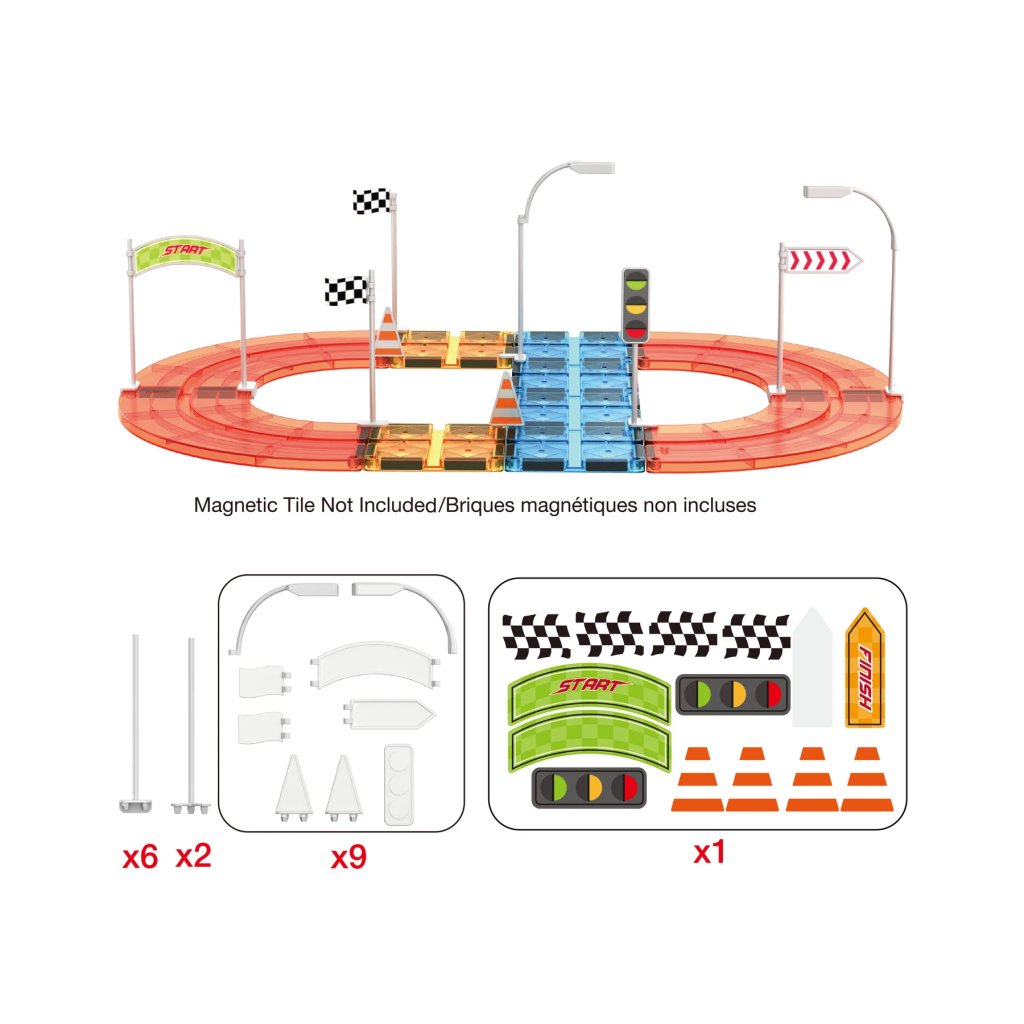 START

Magnetic Tile Not Included/Briques magnétiques non incluses

START

FINISH

x6 x2 x9 x1