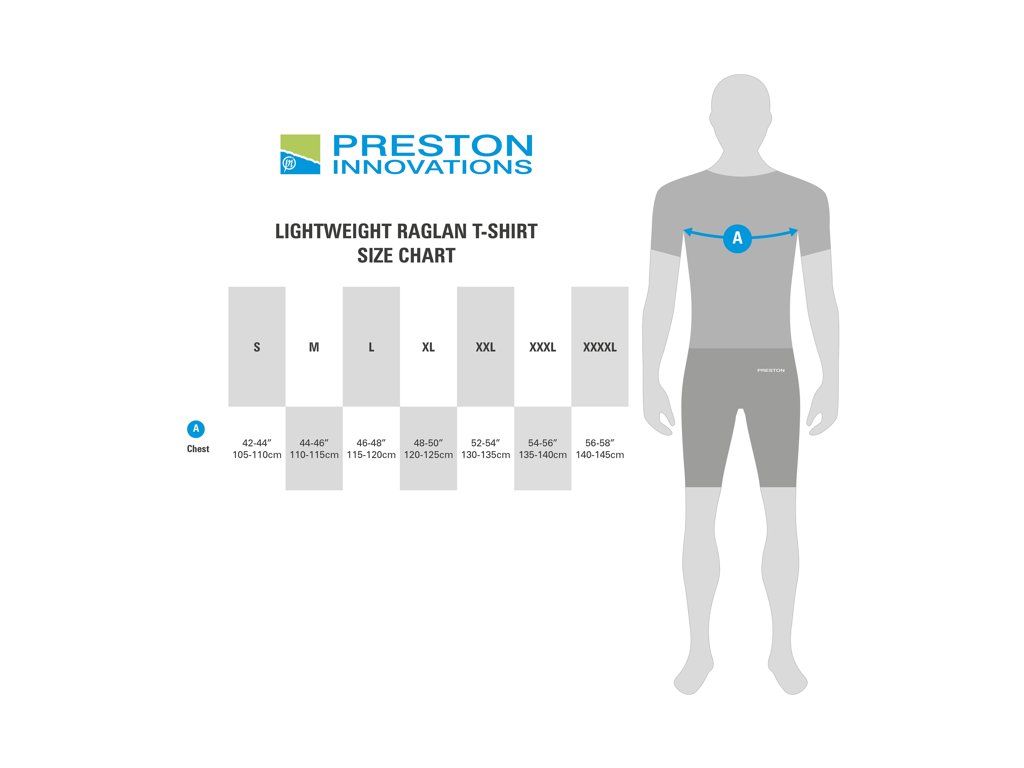 PRESTON INNOVATIONS

LIGHTWEIGHT RAGLAN T-SHIRT SIZE CHART

| | S | M | L | XL | XXL | XXXL | XXXXL |
|---|---|---|---|---|---|---|---|
| A Chest | 42-44″ 105-110cm | 44-46″ 110-115cm | 46-48″ 115-120cm | 48-50″ 120-125cm | 52-54″ 130-135cm | 54-56″ 135-140cm | 56-58″ 140-145cm |

A

PRESTON