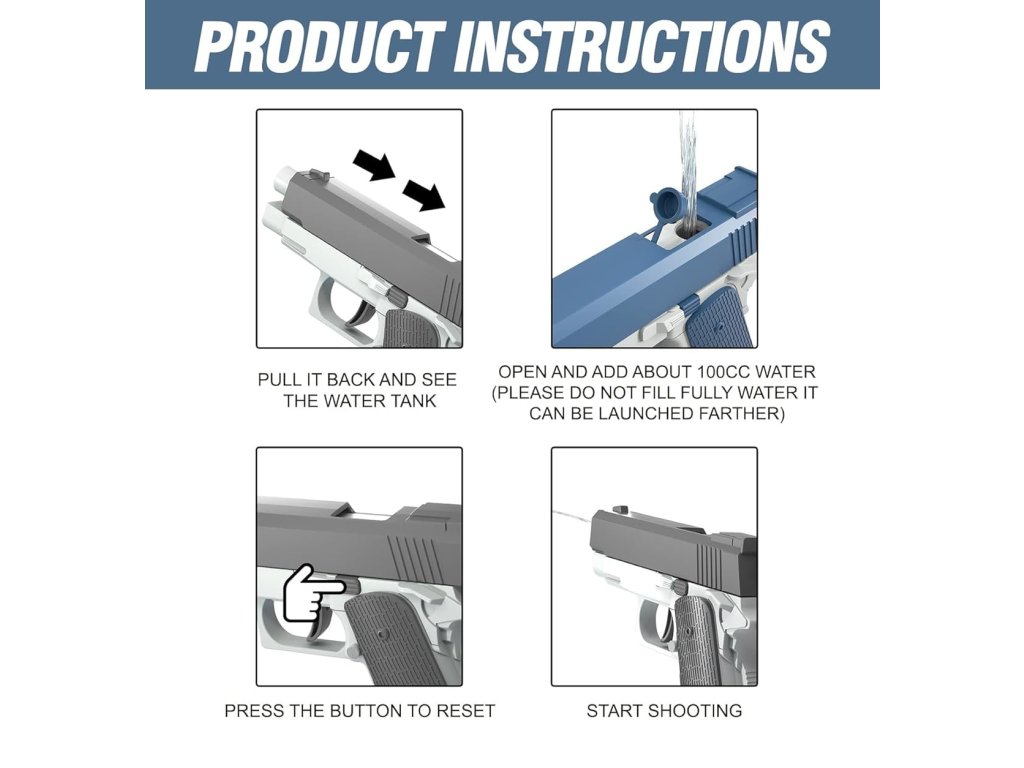 PRODUCT INSTRUCTIONS

PULL IT BACK AND SEE THE WATER TANK

OPEN AND ADD ABOUT 100CC WATER (PLEASE DO NOT FILL FULLY WATER IT CAN BE LAUNCHED FARTHER)

PRESS THE BUTTON TO RESET

START SHOOTING