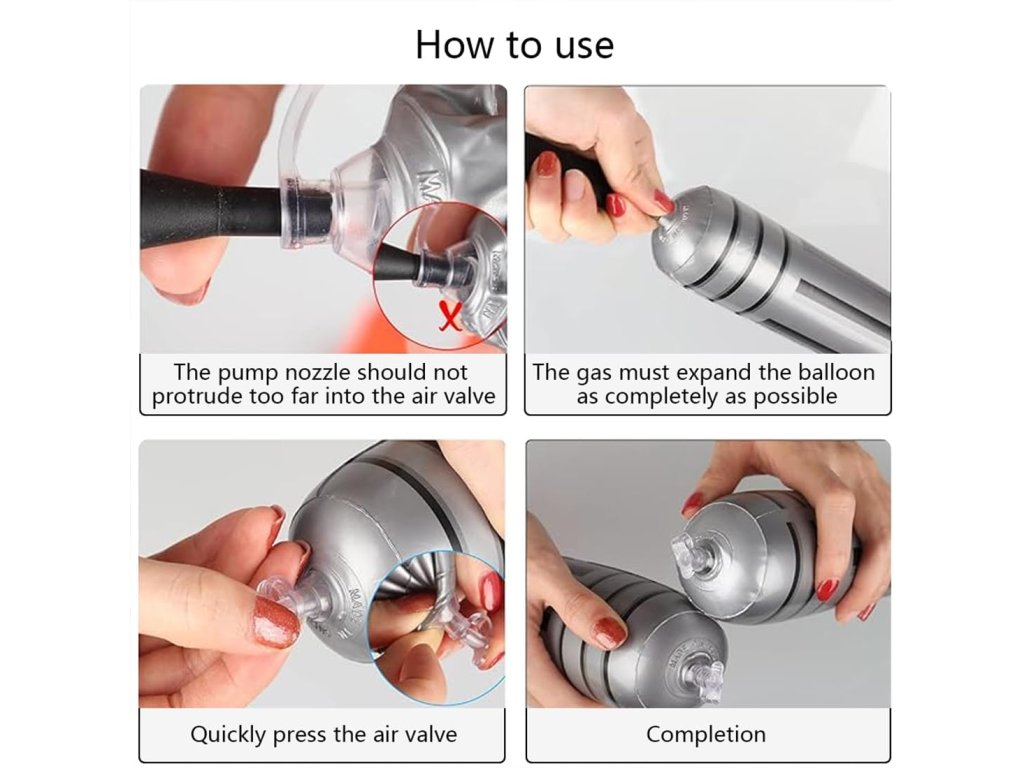 How to use

The pump nozzle should not protrude too far into the air valve

The gas must expand the balloon as completely as possible

Quickly press the air valve

Completion