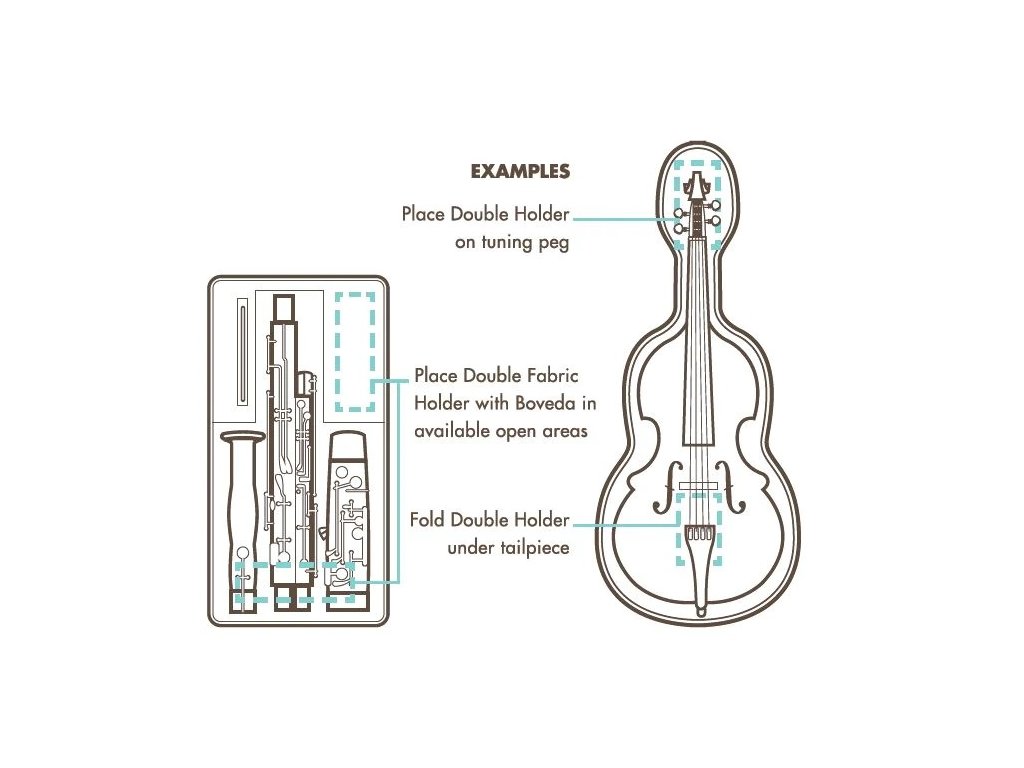 EXAMPLES

Place Double Holder on tuning peg

Place Double Fabric Holder with Boveda in available open areas

Fold Double Holder under tailpiece