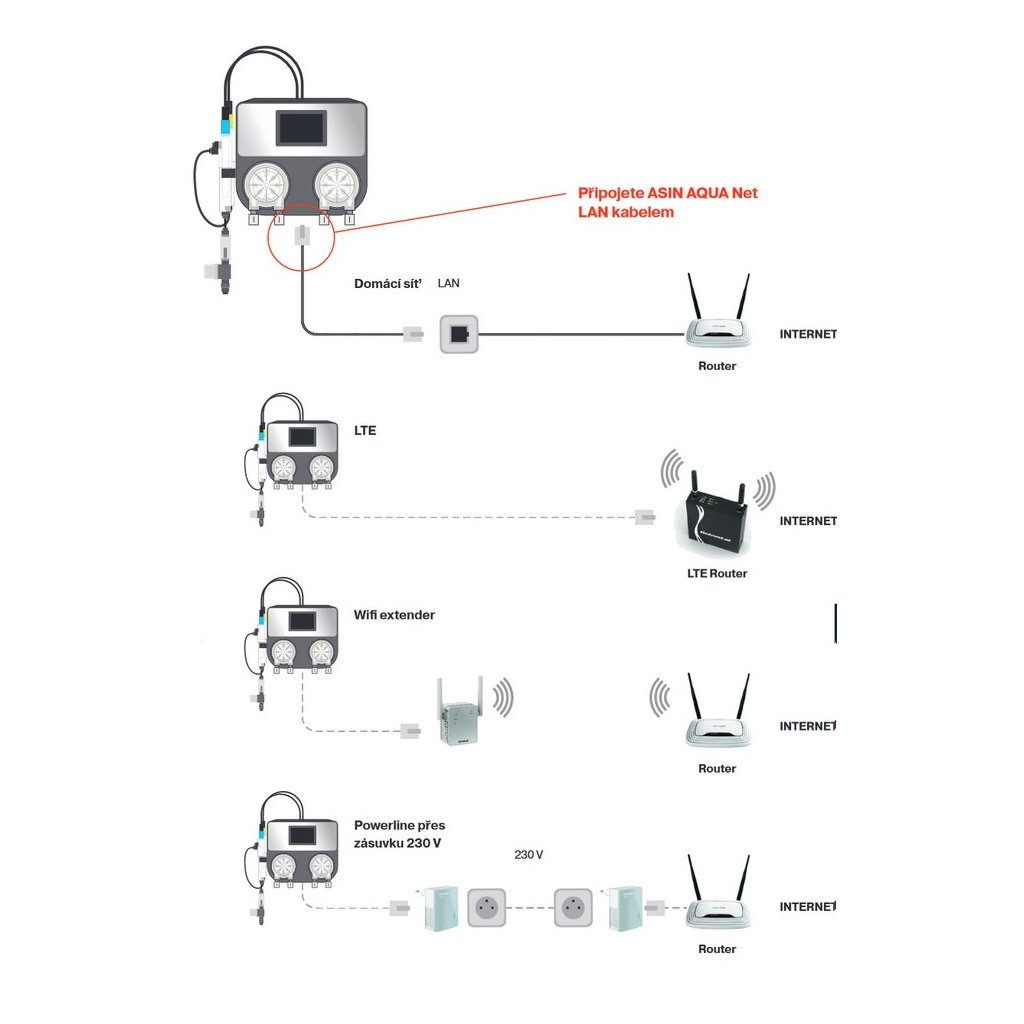 Připojete ASIN AQUA Net LAN kabelem

Domácí síť LAN

Router

INTERNET

LTE

LTE Router

INTERNET

Wifi extender

Router

INTERNET

Powerline přes zásuvku 230 V

230 V

Router

INTERNET