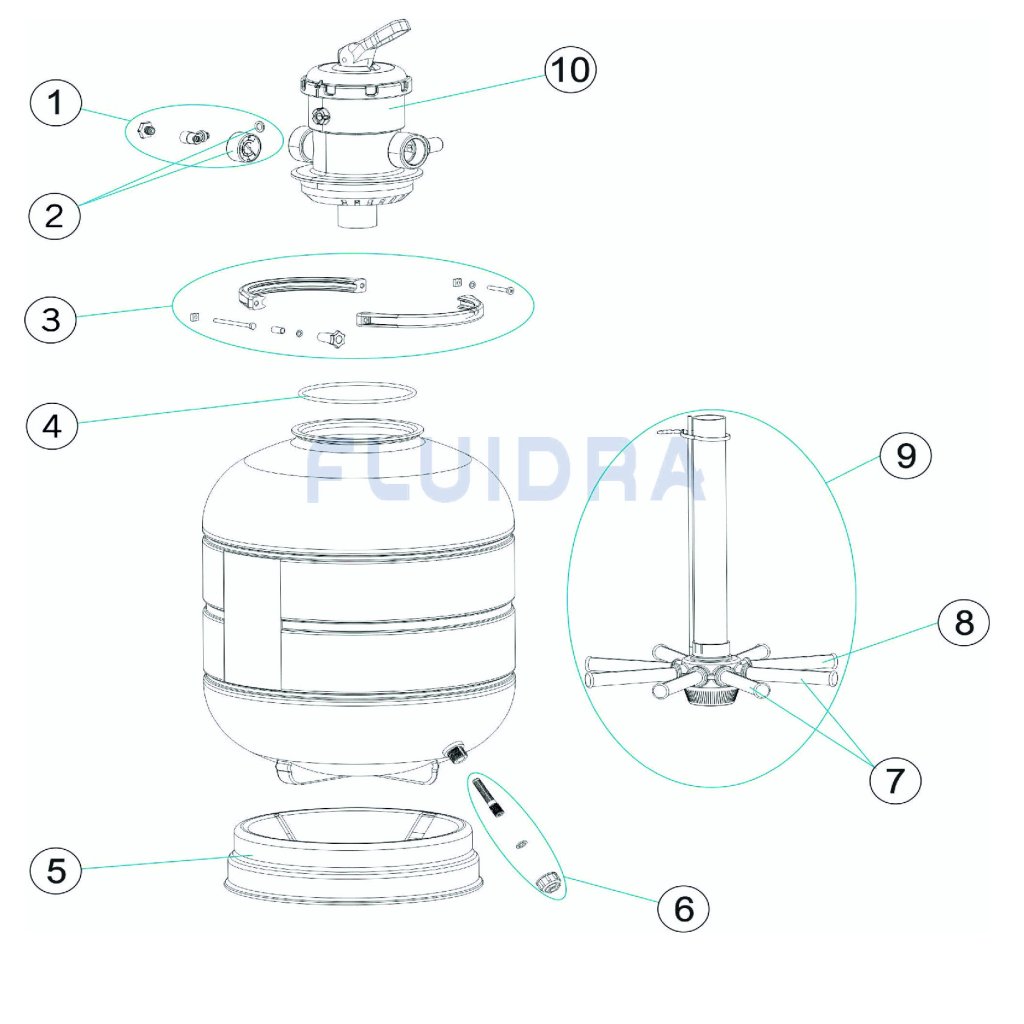 1
10
2
3
4
FLUIDRA
9
8
7
5
6