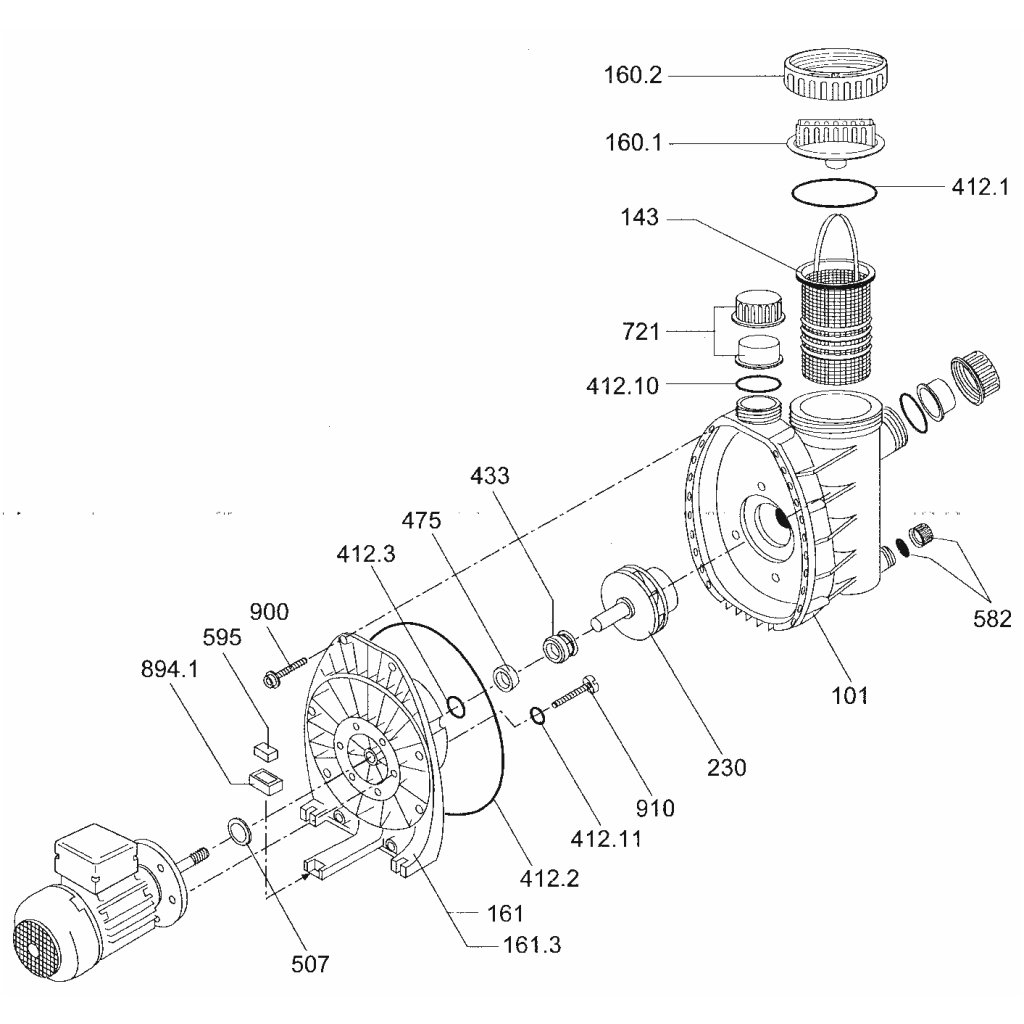 160.2
160.1
412.1
143
721
412.10
433
475
412.3
900
595
894.1
582
101
230
910
412.11
412.2
161
161.3
507