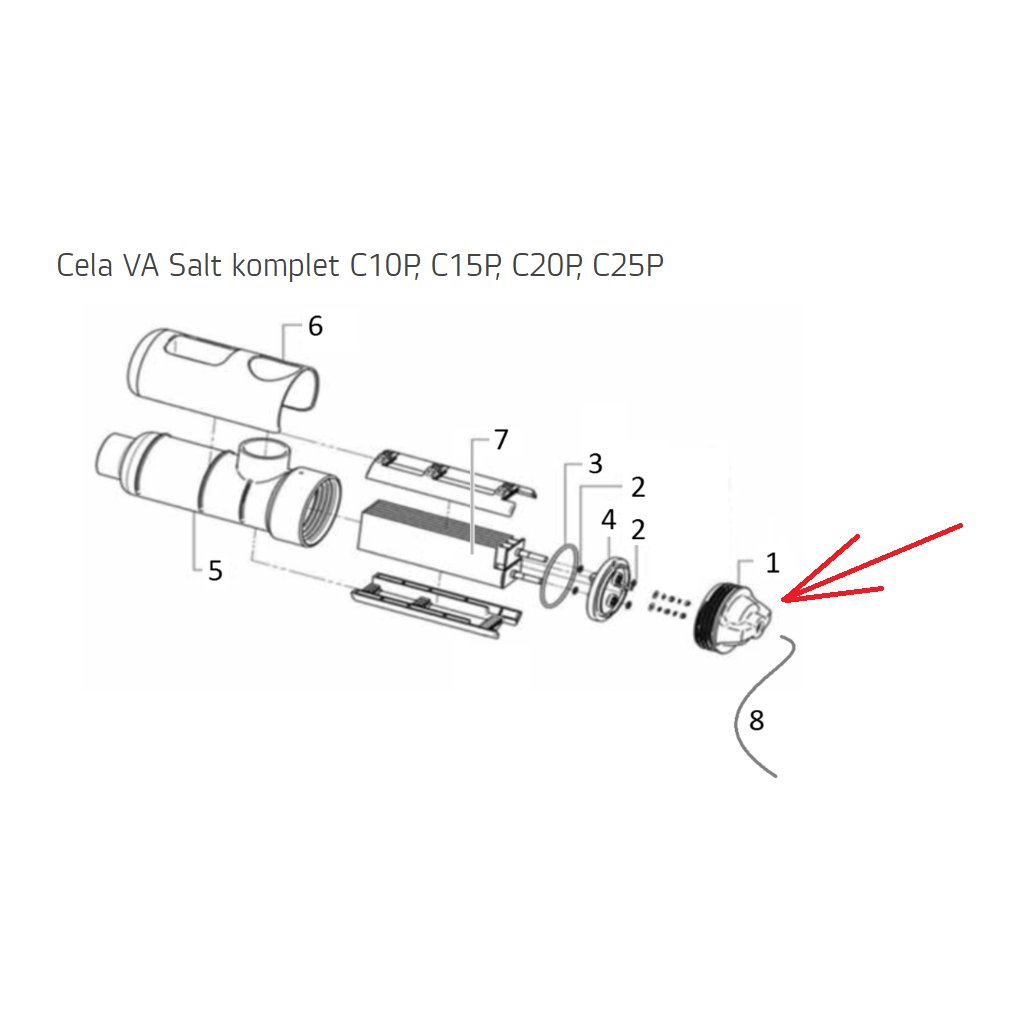 Cela VA Salt komplet C10P, C15P, C20P, C25P

6
7
3
2
4
2
1
5
8